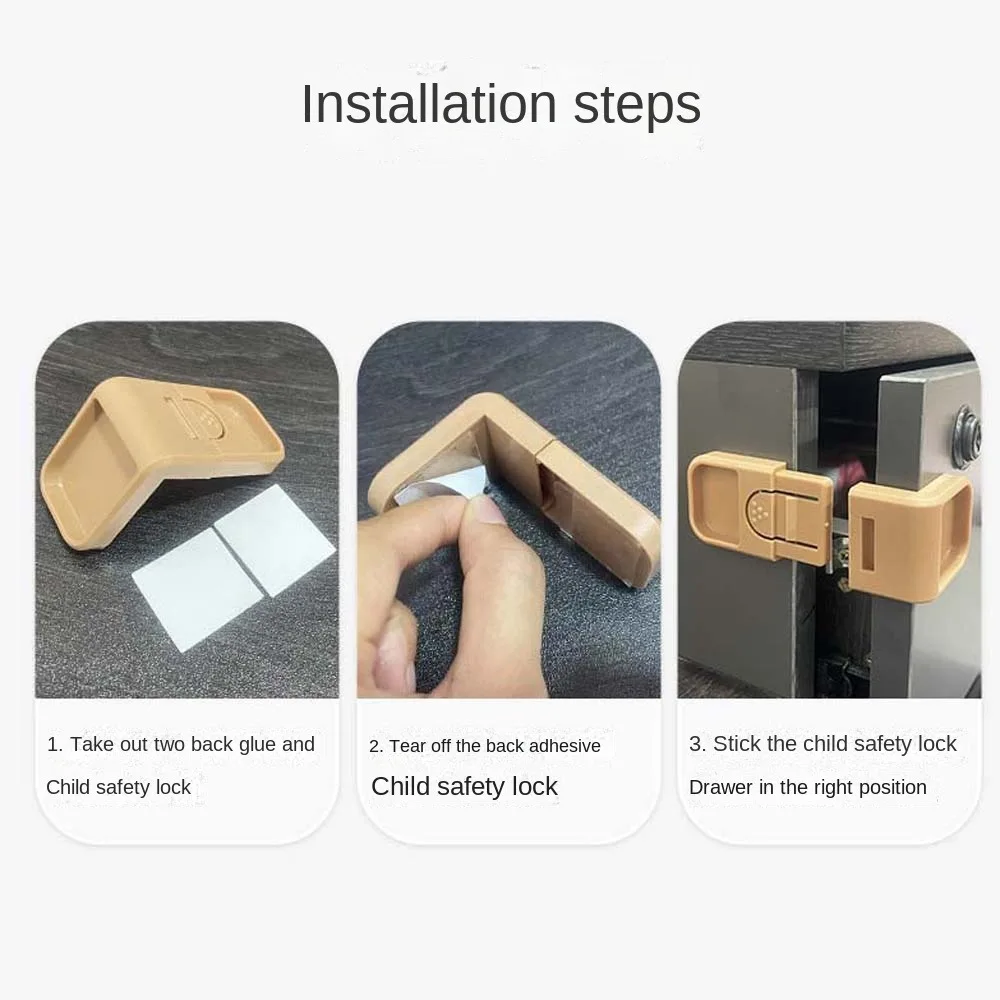 Installation steps

1. Take out two back glue and Child safety lock

2. Tear off the back adhesive Child safety lock

3. Stick the child safety lock Drawer in the right position