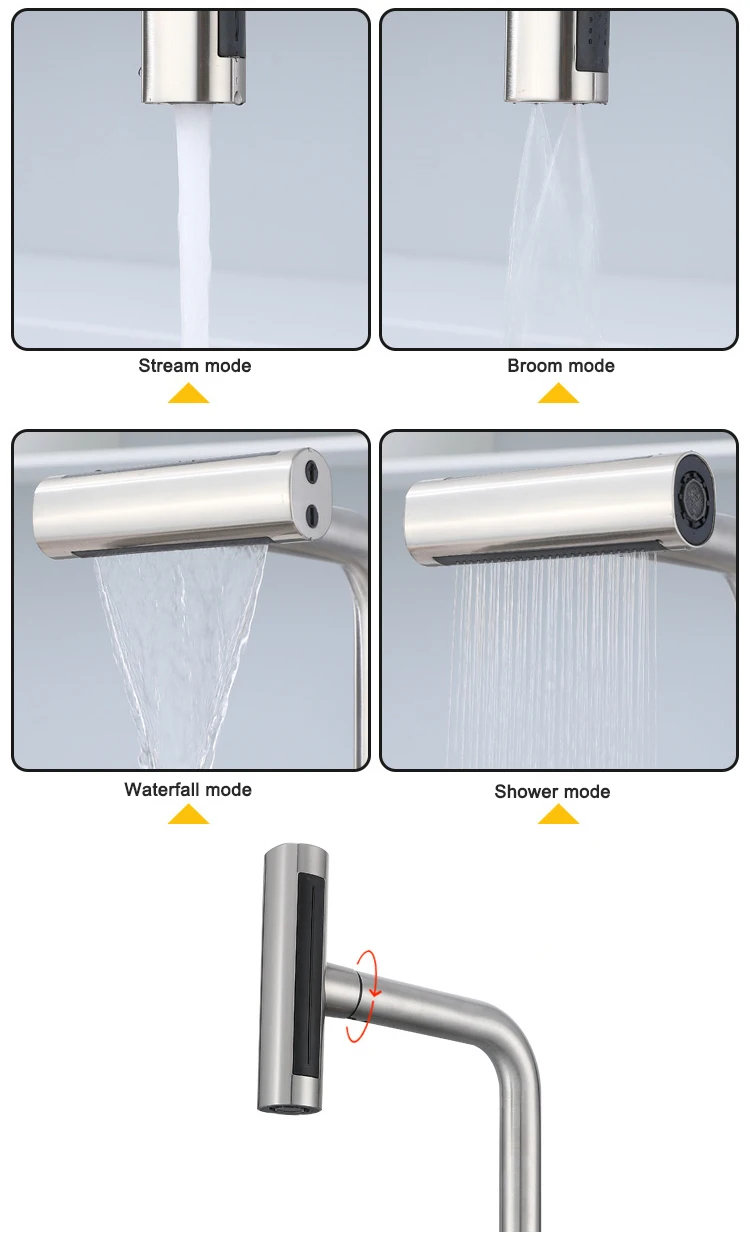 Stream mode

Broom mode

Waterfall mode

Shower mode