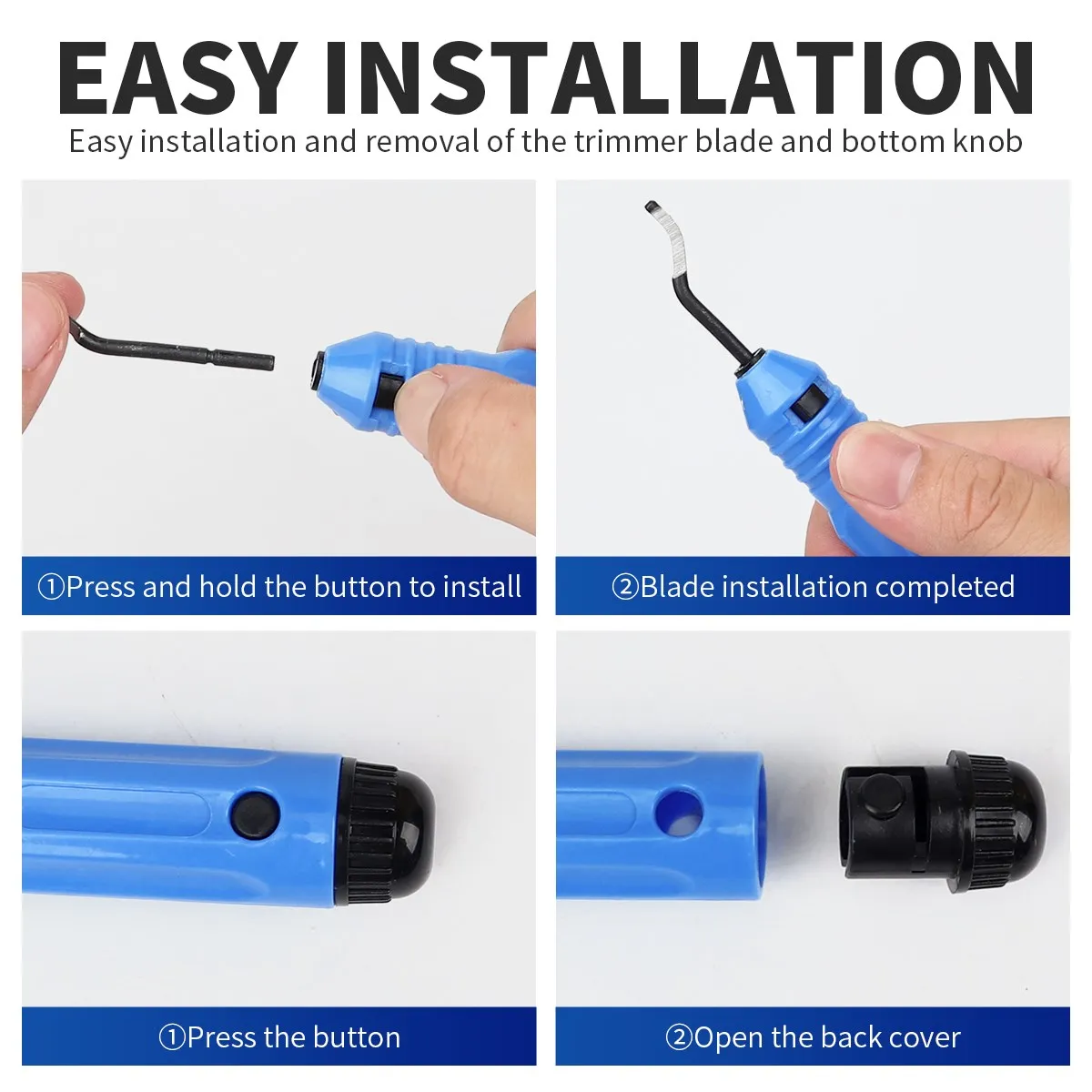 EASY INSTALLATION

Easy installation and removal of the trimmer blade and bottom knob

①Press and hold the button to install

②Blade installation completed

①Press the button

②Open the back cover