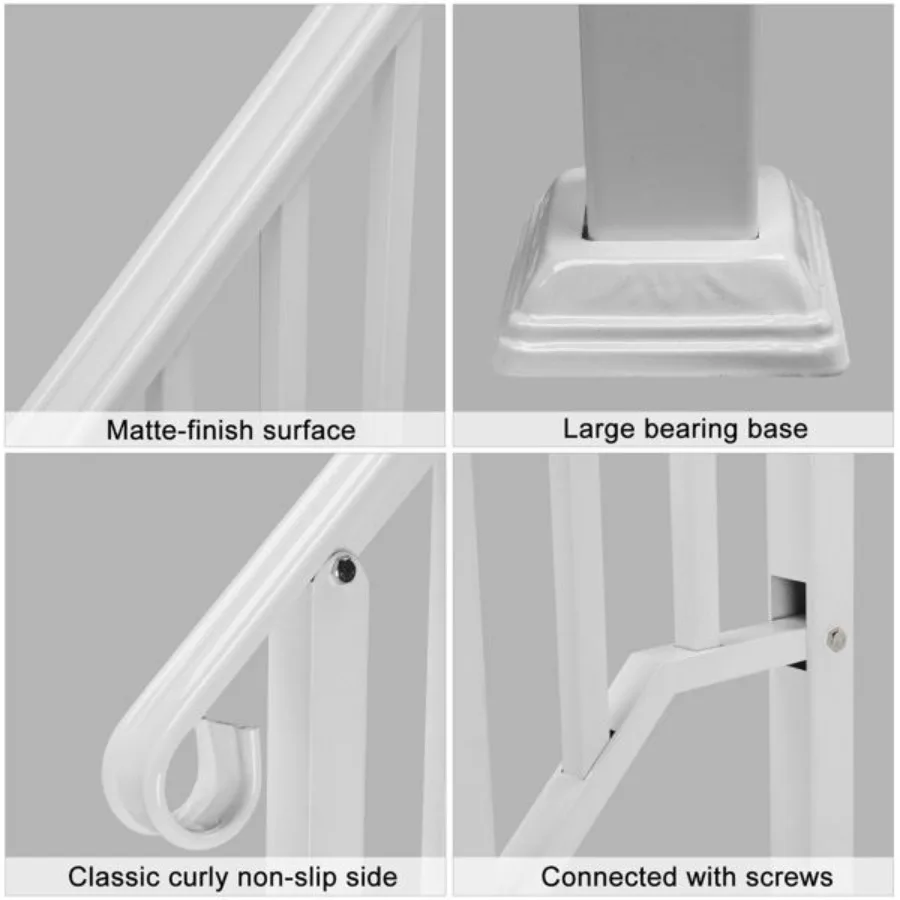 Matte-finish surface

Large bearing base

Classic curly non-slip side

Connected with screws