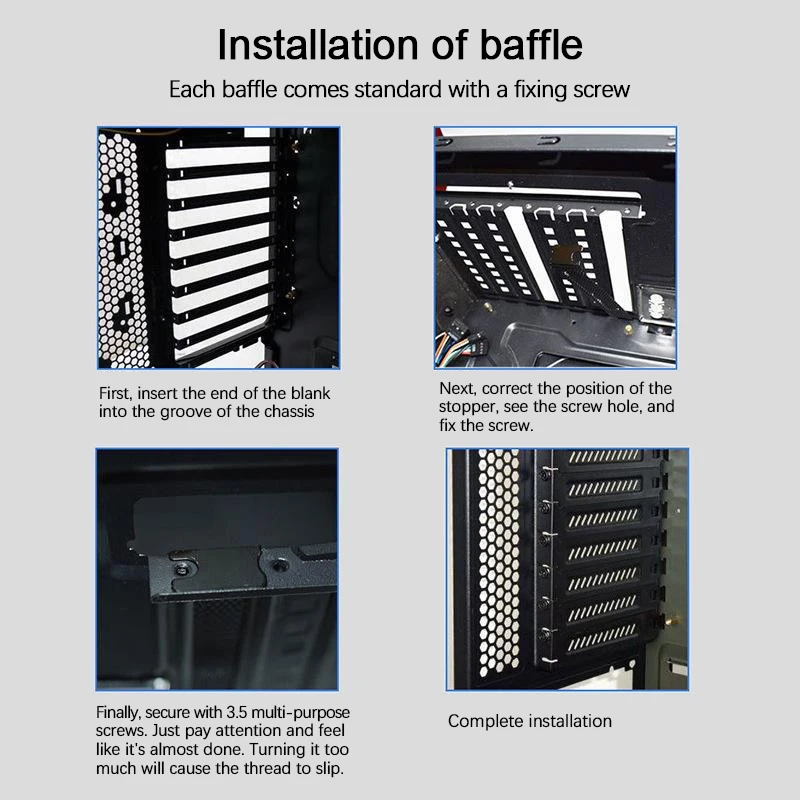 Installation of baffle

Each baffle comes standard with a fixing screw

First, insert the end of the blank into the groove of the chassis

Next, correct the position of the stopper, see the screw hole, and fix the screw.

Finally, secure with 3.5 multi-purpose screws. Just pay attention and feel like it's almost done. Turning it too much will cause the thread to slip.

Complete installation