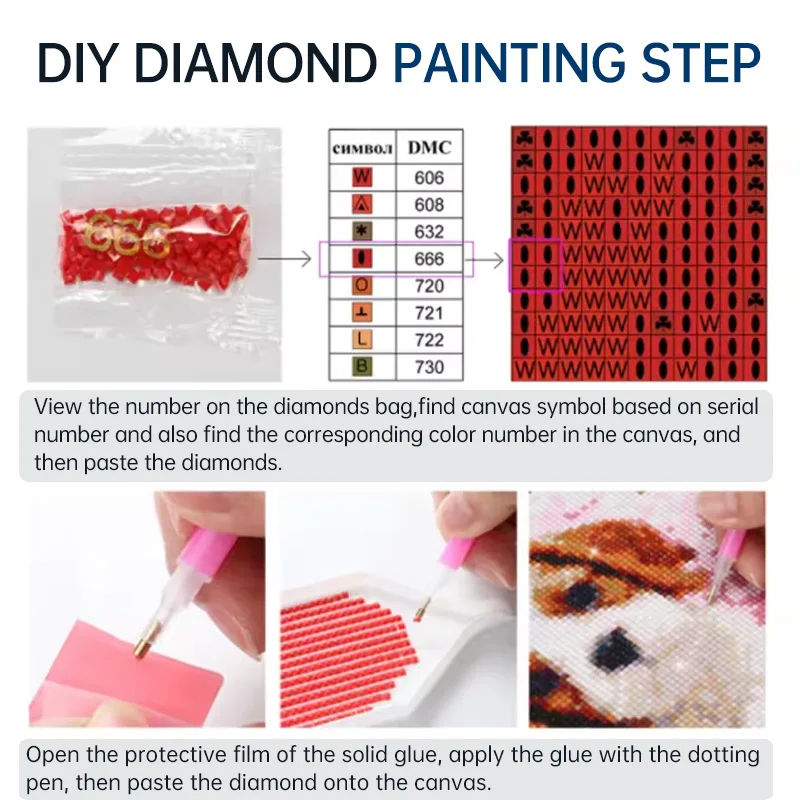 DIY DIAMOND PAINTING STEP

666

| символ | DMC |
|---|---|
| W | 606 |
| ▲ | 608 |
| ✱ | 632 |
| ⬮ | 666 |
| O | 720 |
| ⊥ | 721 |
| L | 722 |
| B | 730 |

View the number on the diamonds bag,find canvas symbol based on serial number and also find the corresponding color number in the canvas, and then paste the diamonds.

Open the protective film of the solid glue, apply the glue with the dotting pen, then paste the diamond onto the canvas.