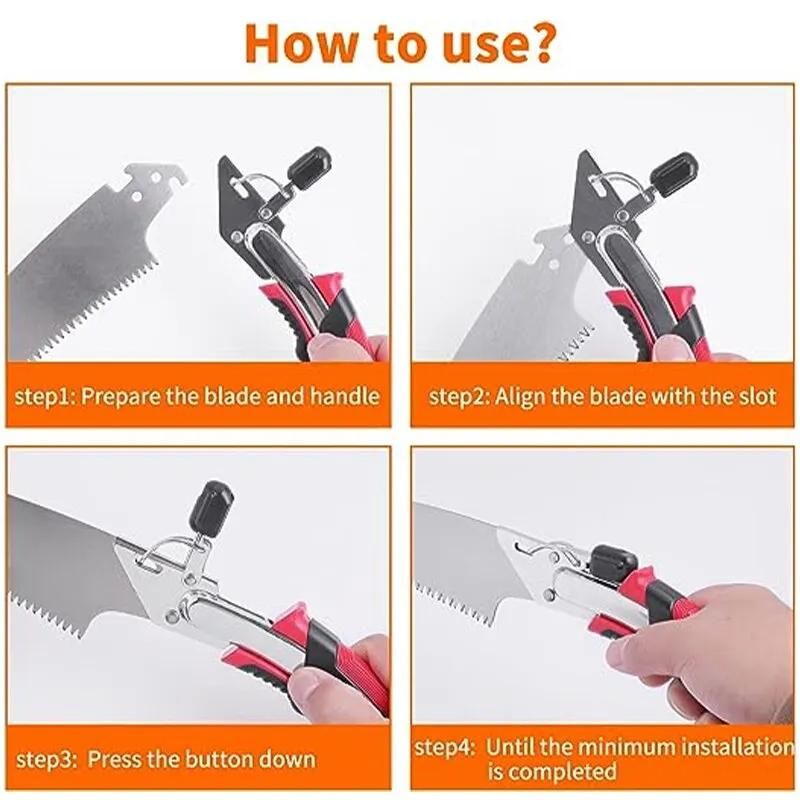 How to use?

step1: Prepare the blade and handle

step2: Align the blade with the slot

step3: Press the button down

step4: Until the minimum installation is completed