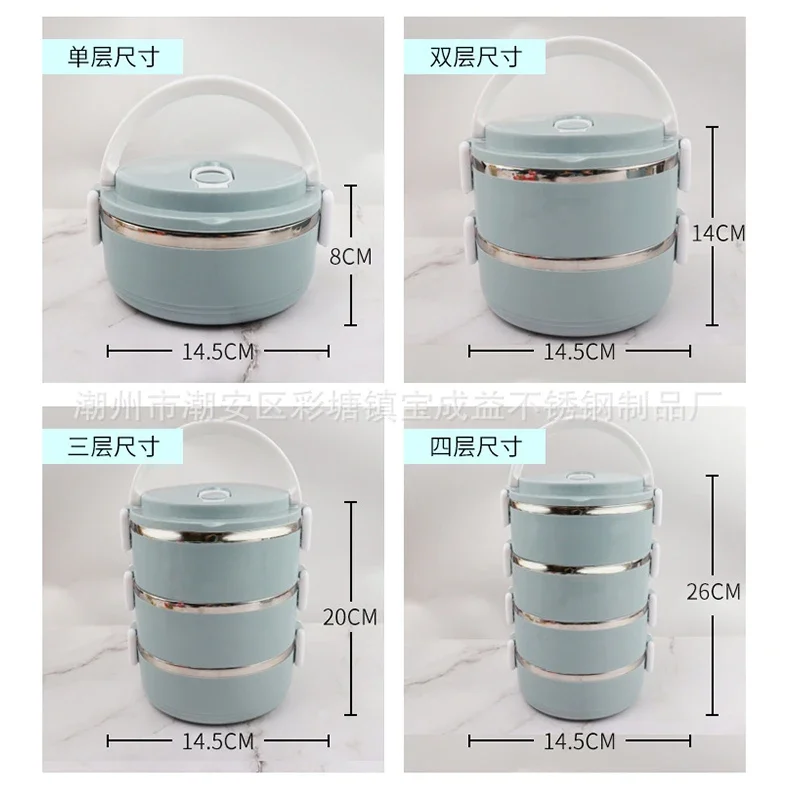 单层尺寸

8CM

14.5CM

双层尺寸

14CM

14.5CM

潮州市潮安区彩塘镇宝成益不锈钢制品厂

三层尺寸

20CM

14.5CM

四层尺寸

26CM

14.5CM