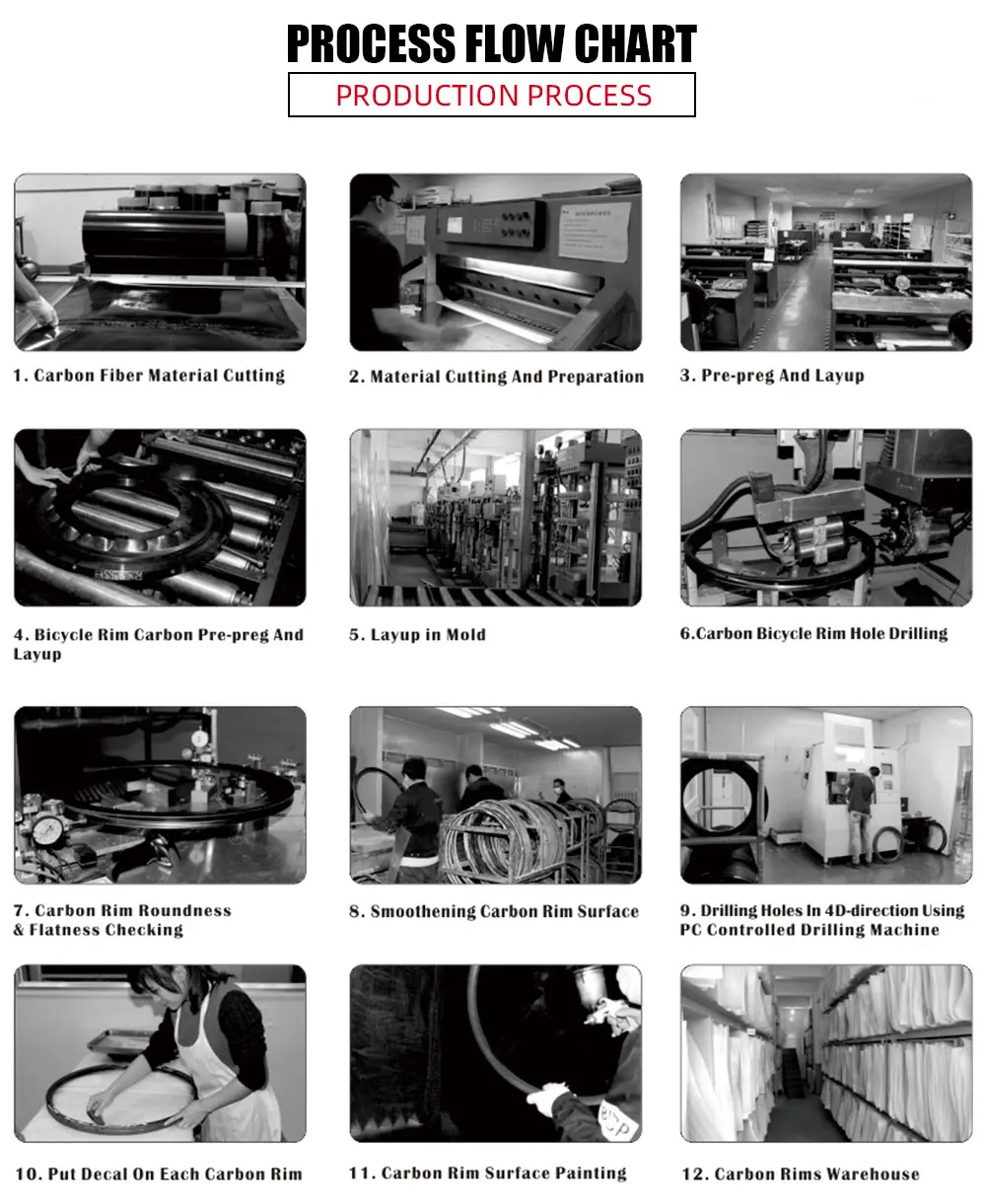 PROCESS FLOW CHART

PRODUCTION PROCESS

1. Carbon Fiber Material Cutting

2. Material Cutting And Preparation

3. Pre-preg And Layup

4. Bicycle Rim Carbon Pre-preg And Layup

5. Layup in Mold

6.Carbon Bicycle Rim Hole Drilling

7. Carbon Rim Roundness & Flatness Checking

8. Smoothening Carbon Rim Surface

9. Drilling Holes In 4D-direction Using PC Controlled Drilling Machine

10. Put Decal On Each Carbon Rim

11. Carbon Rim Surface Painting

12. Carbon Rims Warehouse