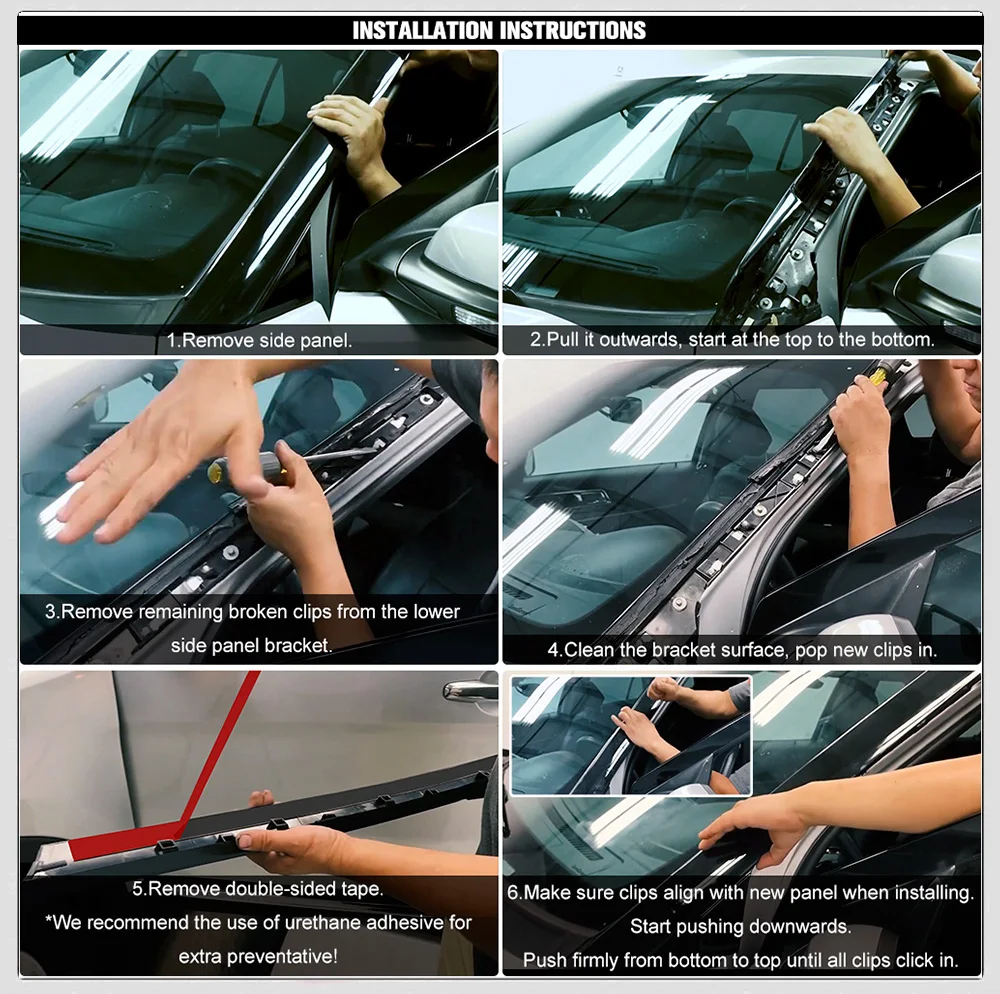 INSTALLATION INSTRUCTIONS

1.Remove side panel.

2.Pull it outwards, start at the top to the bottom.

3.Remove remaining broken clips from the lower side panel bracket.

4.Clean the bracket surface, pop new clips in.

5.Remove double-sided tape.
*We recommend the use of urethane adhesive for extra preventative!

6.Make sure clips align with new panel when installing.
Start pushing downwards.
Push firmly from bottom to top until all clips click in.