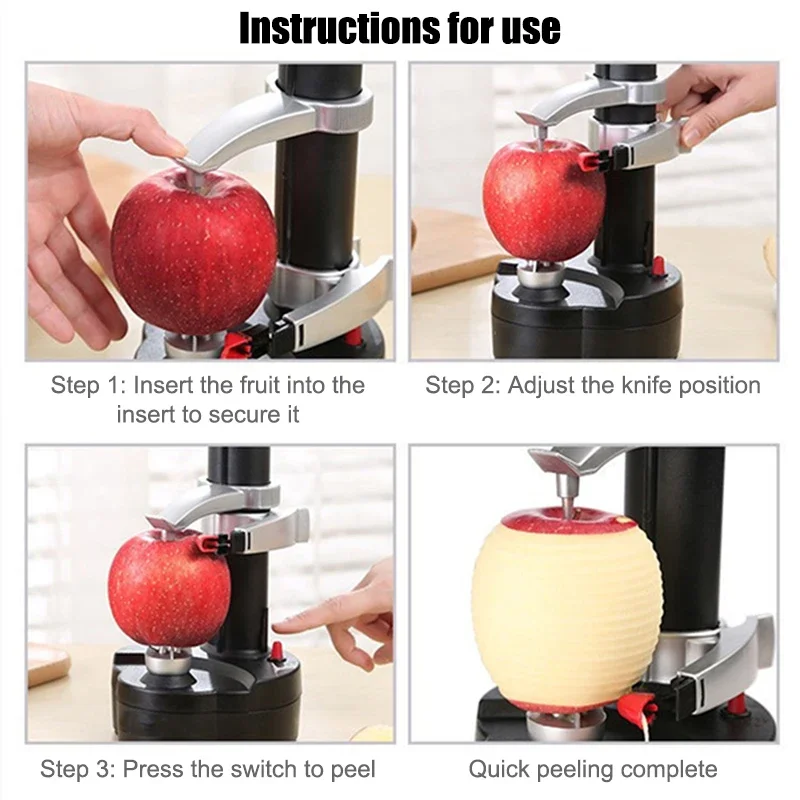 Instructions for use

Step 1: Insert the fruit into the insert to secure it

Step 2: Adjust the knife position

Step 3: Press the switch to peel

Quick peeling complete