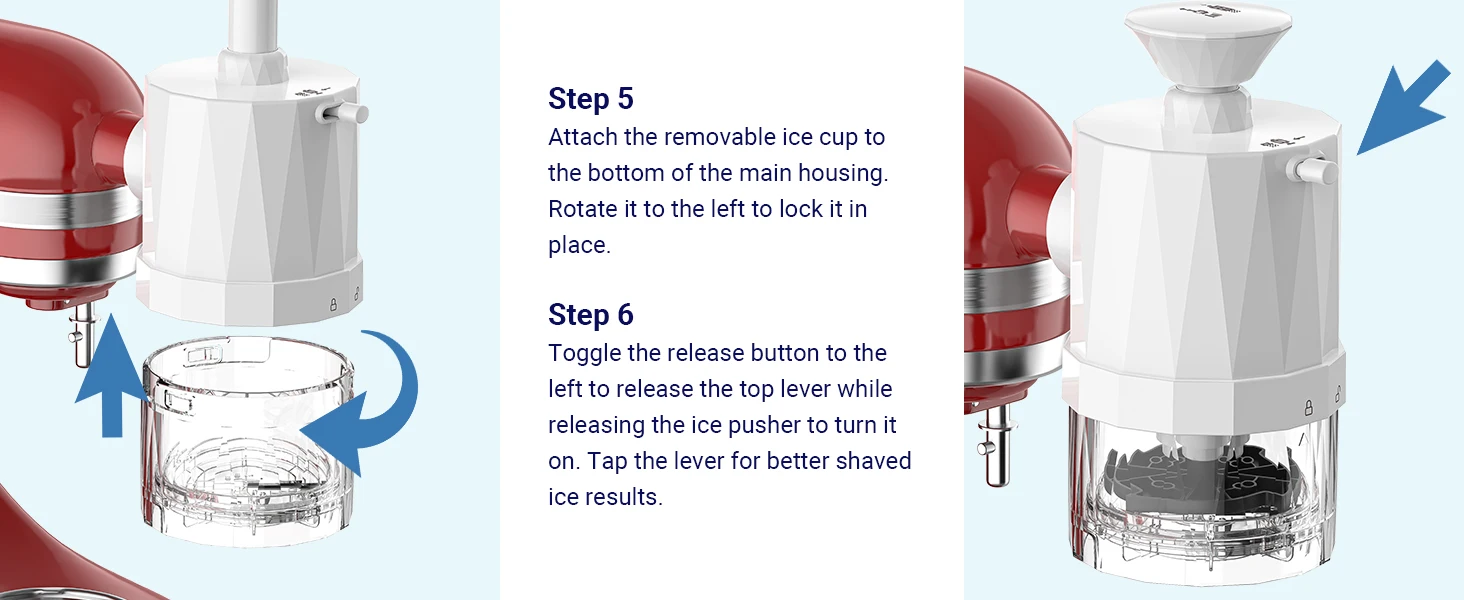 Step 5
Attach the removable ice cup to the bottom of the main housing. Rotate it to the left to lock it in place.

Step 6
Toggle the release button to the left to release the top lever while releasing the ice pusher to turn it on. Tap the lever for better shaved ice results.