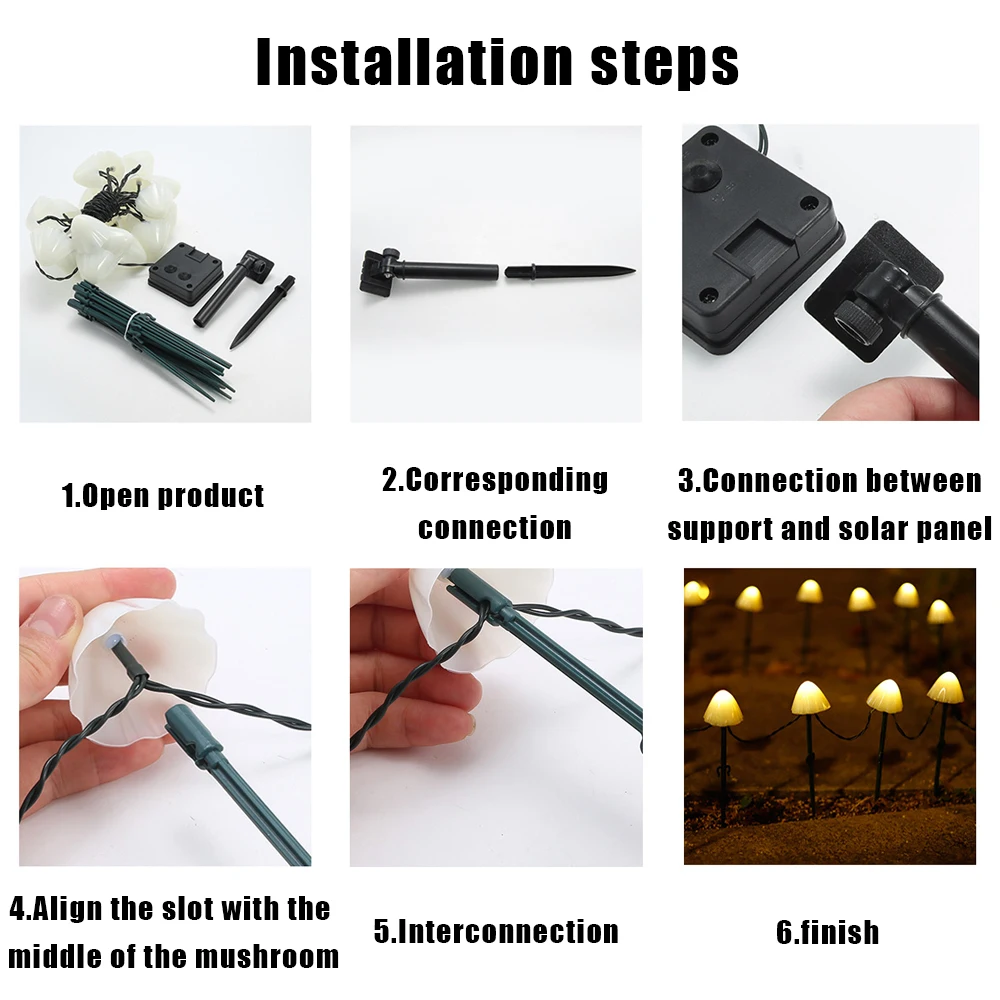 Installation steps

1.Open product

2.Corresponding connection

3.Connection between support and solar panel

4.Align the slot with the middle of the mushroom

5.Interconnection

6.finish