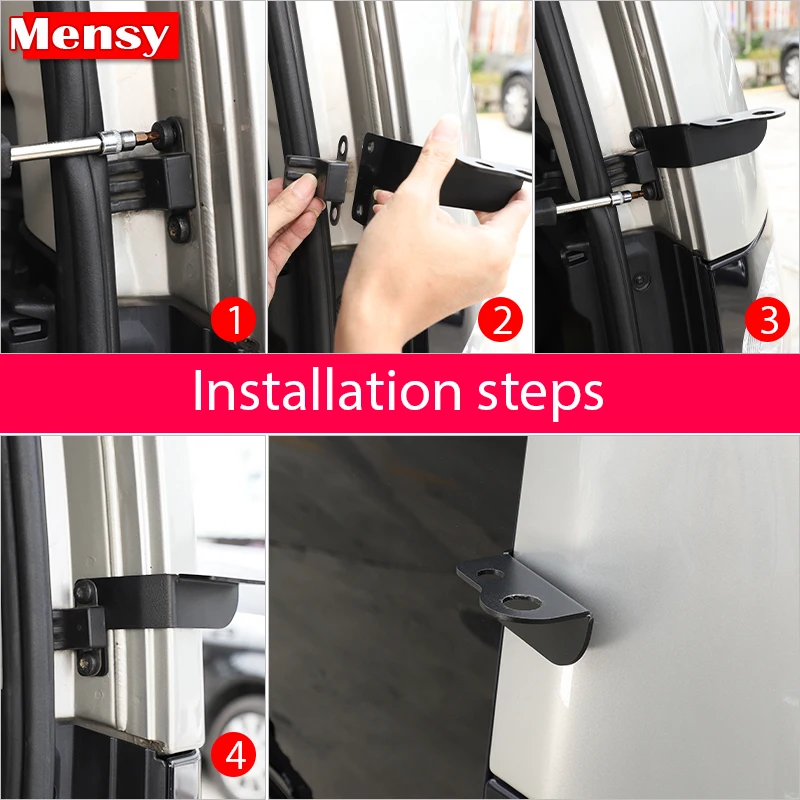 Mensy

1

2

3

Installation steps

4