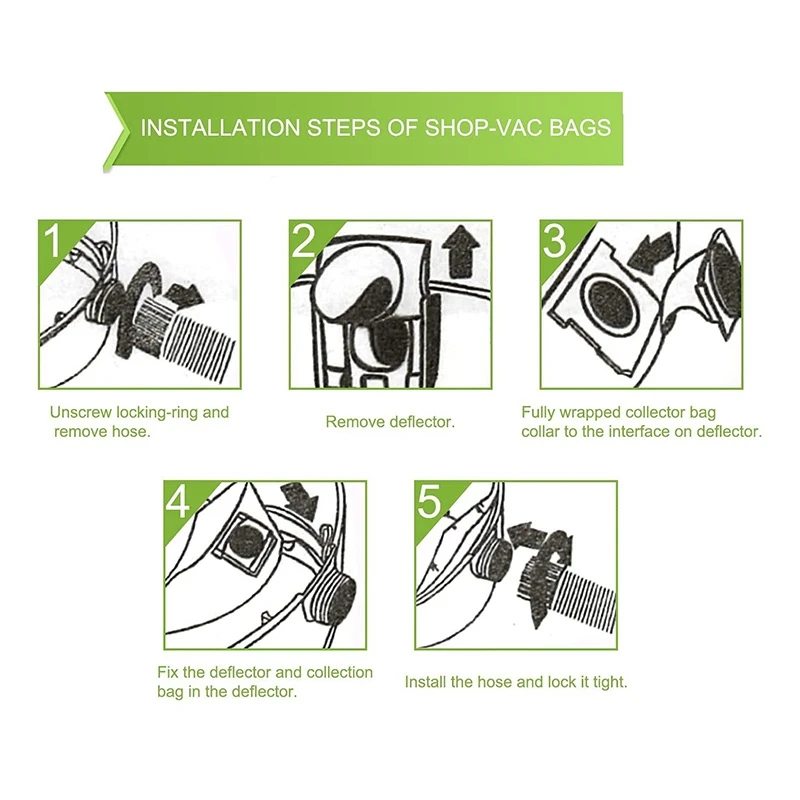 INSTALLATION STEPS OF SHOP-VAC BAGS

1

Unscrew locking-ring and remove hose.

2

Remove deflector.

3

Fully wrapped collector bag collar to the interface on deflector.

4

Fix the deflector and collection bag in the deflector.

5

Install the hose and lock it tight.