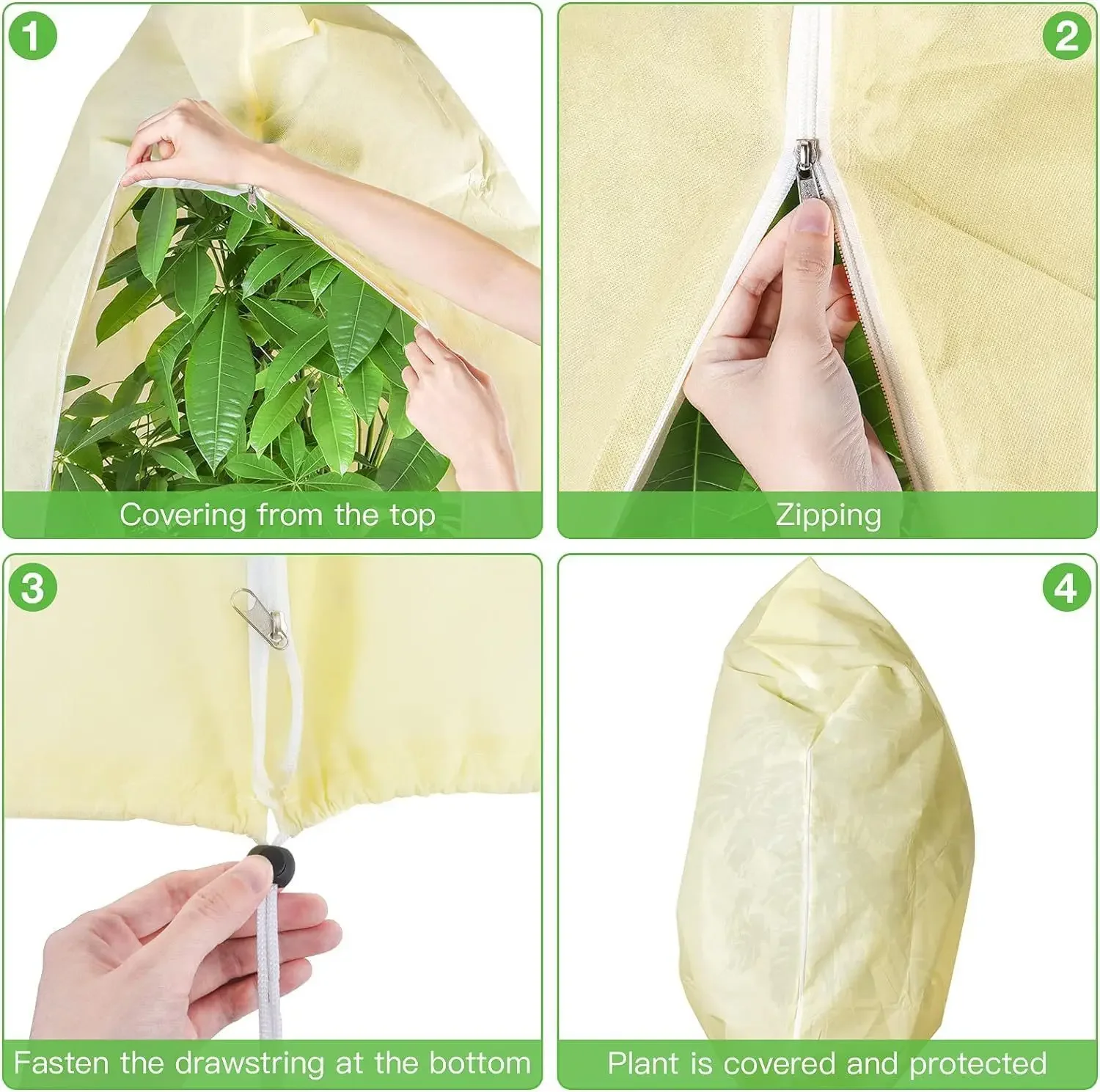 1
Covering from the top

2
Zipping

3
Fasten the drawstring at the bottom

4
Plant is covered and protected