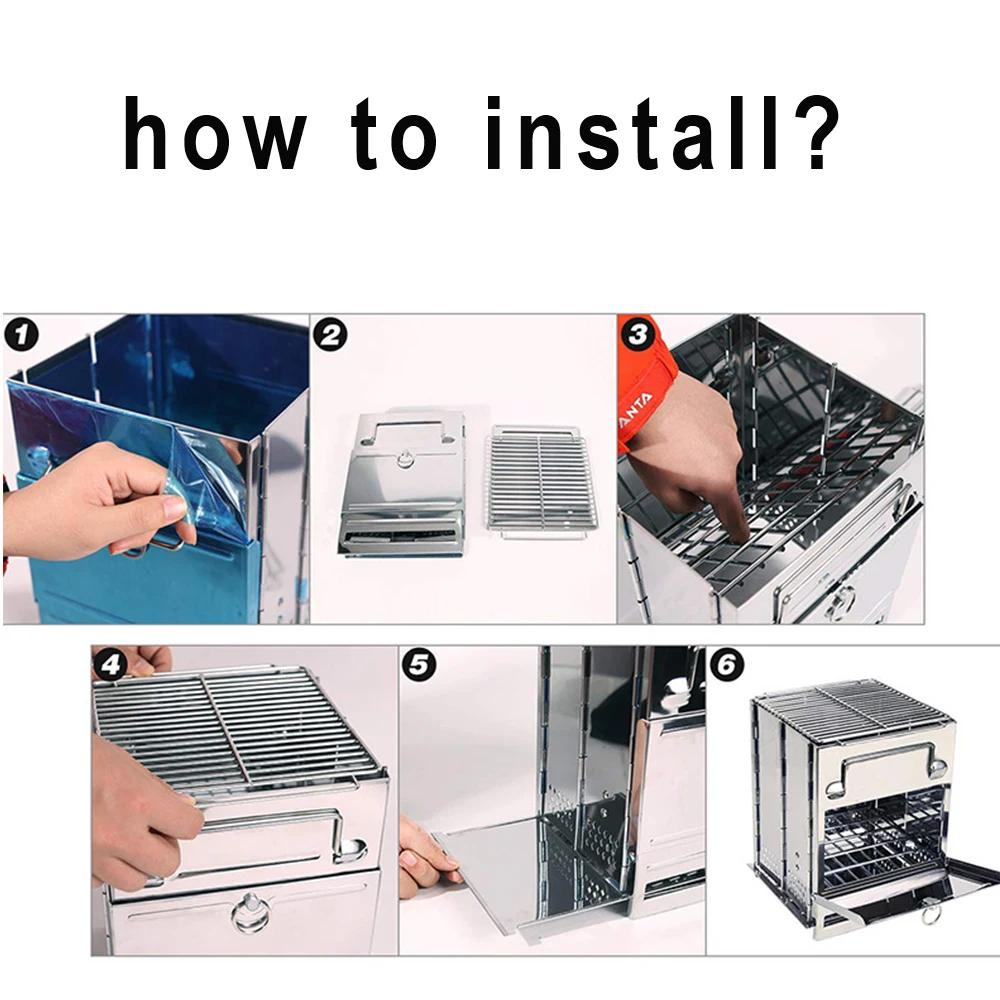 how to install?

1

2

3

ANTA

4

5

6