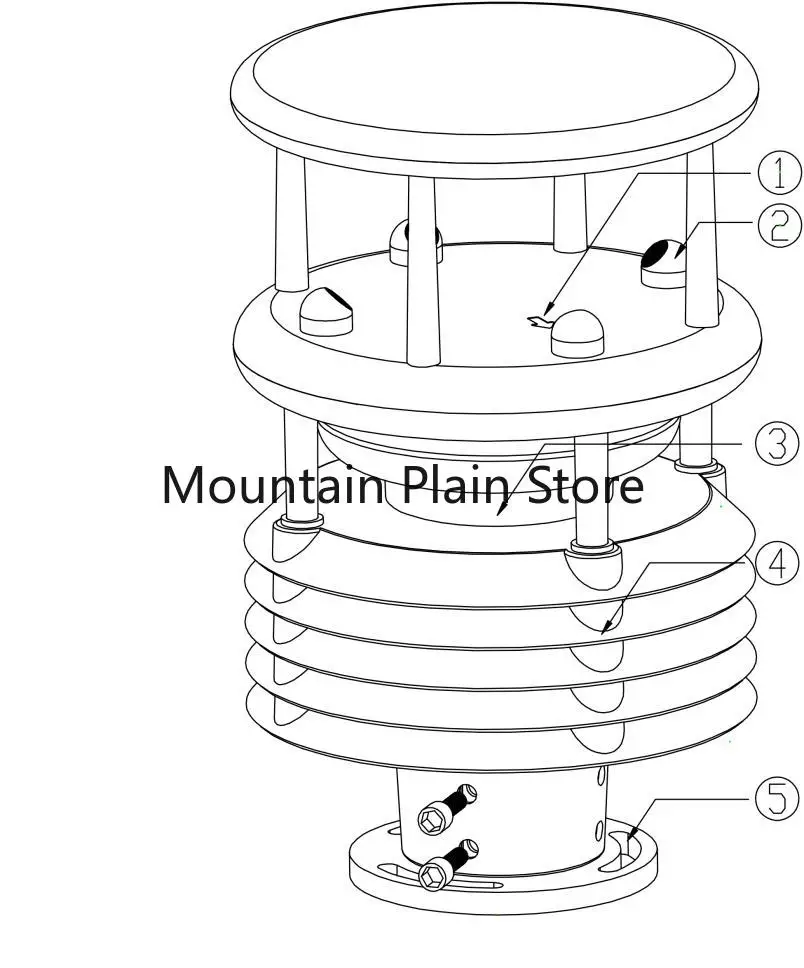 ①
②
③
Mountain Plain Store
④
⑤