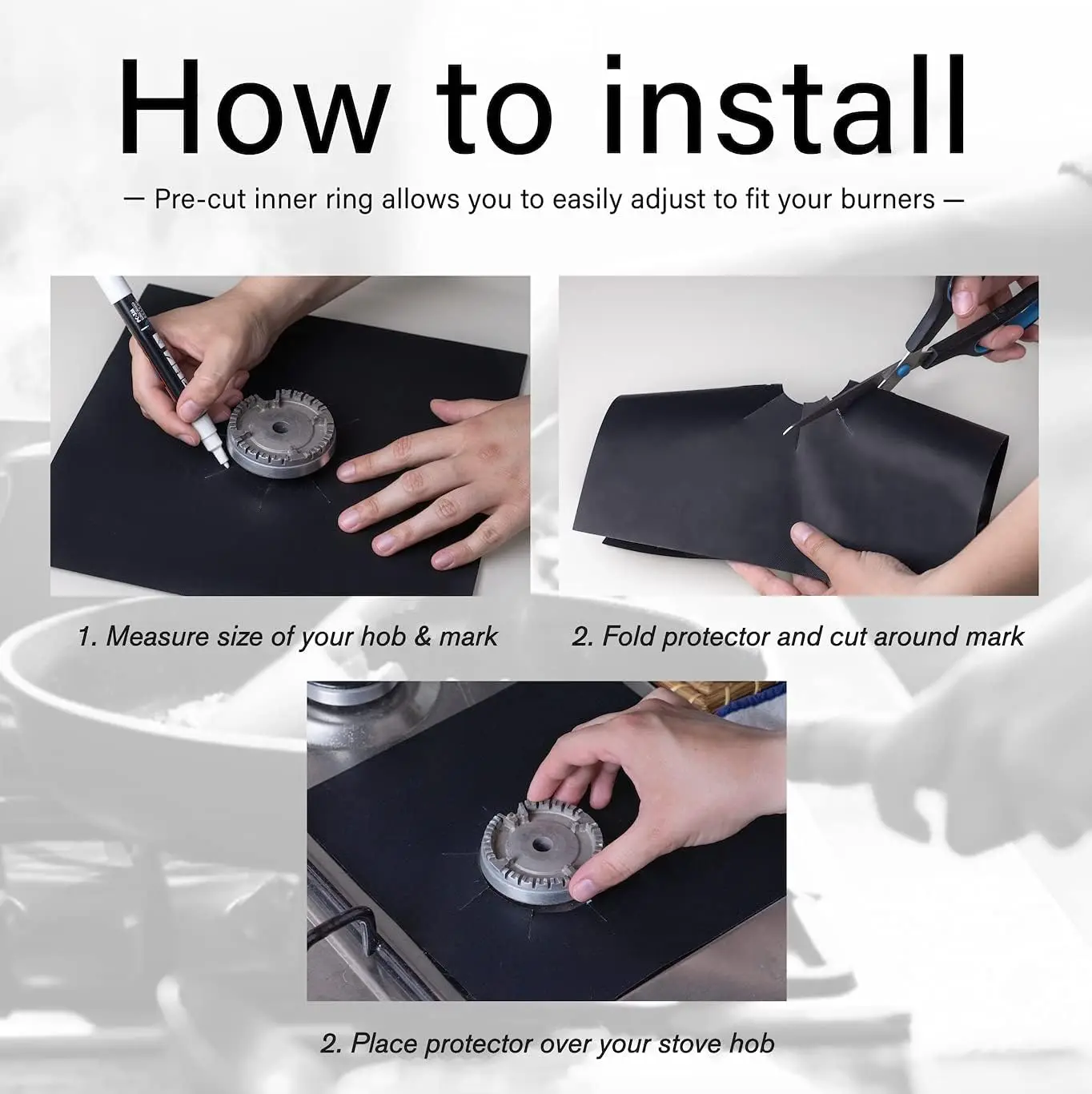 How to install

— Pre-cut inner ring allows you to easily adjust to fit your burners —

1. Measure size of your hob & mark

2. Fold protector and cut around mark

2. Place protector over your stove hob