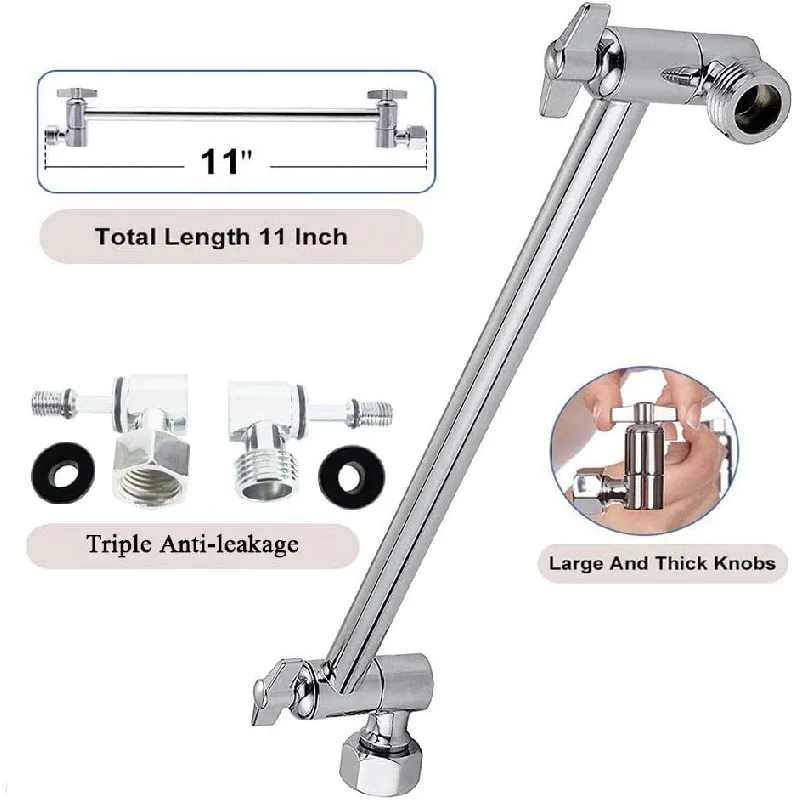 11"

Total Length 11 Inch

Triple Anti-leakage

Large And Thick Knobs