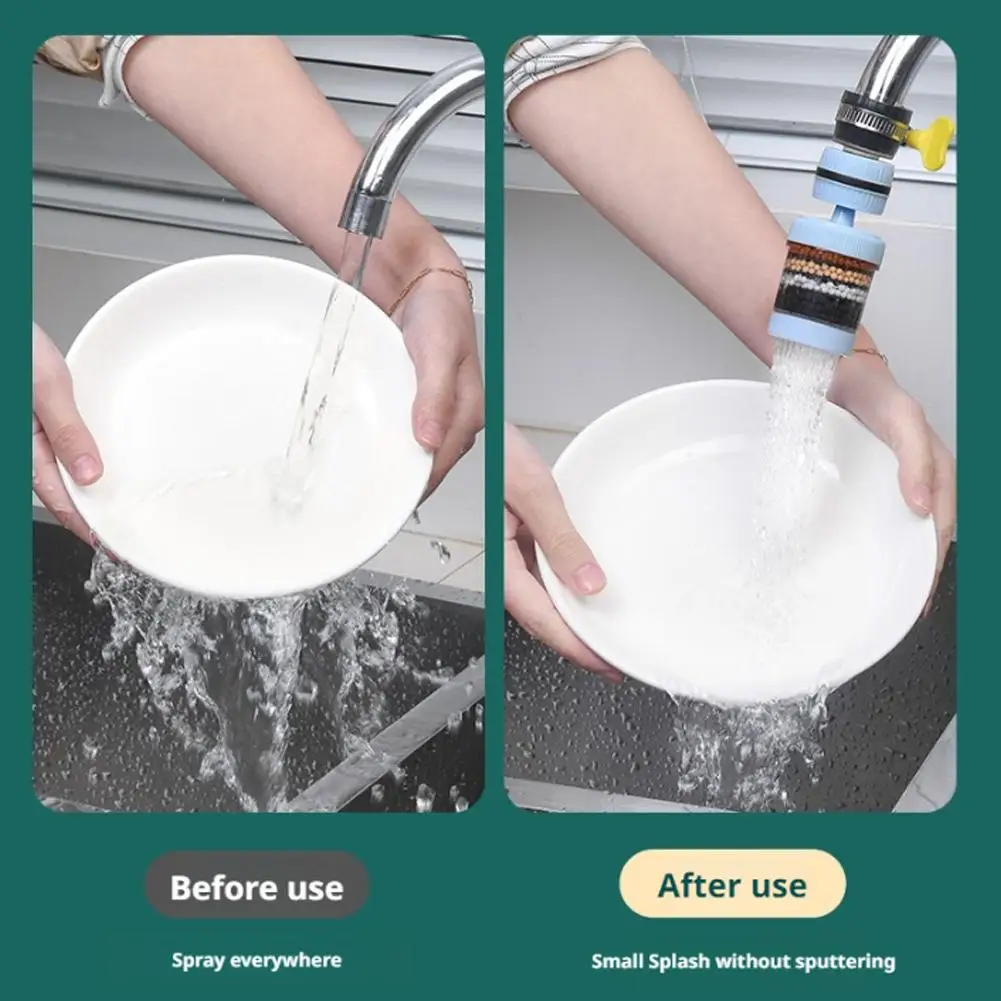 Before use

Spray everywhere

After use

Small Splash without sputtering