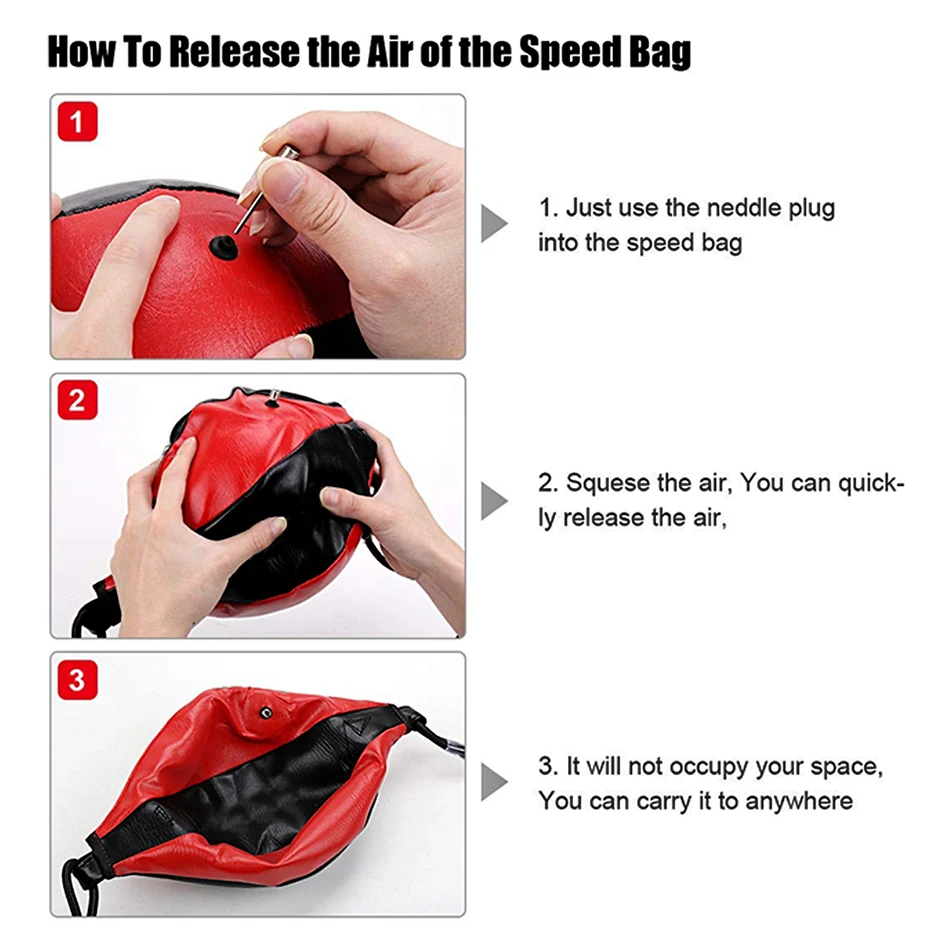 How To Release the Air of the Speed Bag

1

1. Just use the neddle plug into the speed bag

2

2. Squese the air, You can quickly release the air,

3

3. It will not occupy your space, You can carry it to anywhere