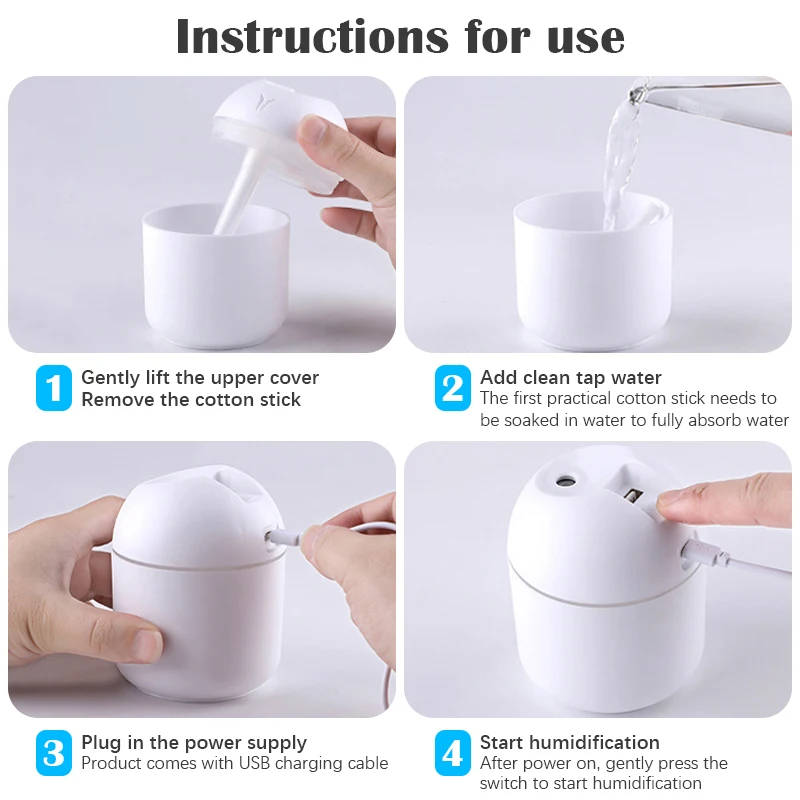 Instructions for use

1 Gently lift the upper cover
Remove the cotton stick

2 Add clean tap water
The first practical cotton stick needs to be soaked in water to fully absorb water

3 Plug in the power supply
Product comes with USB charging cable

4 Start humidification
After power on, gently press the switch to start humidification