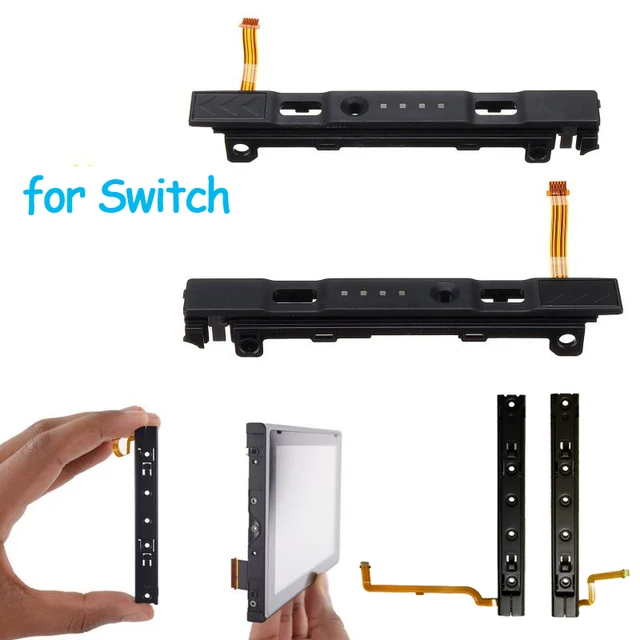 for Switch