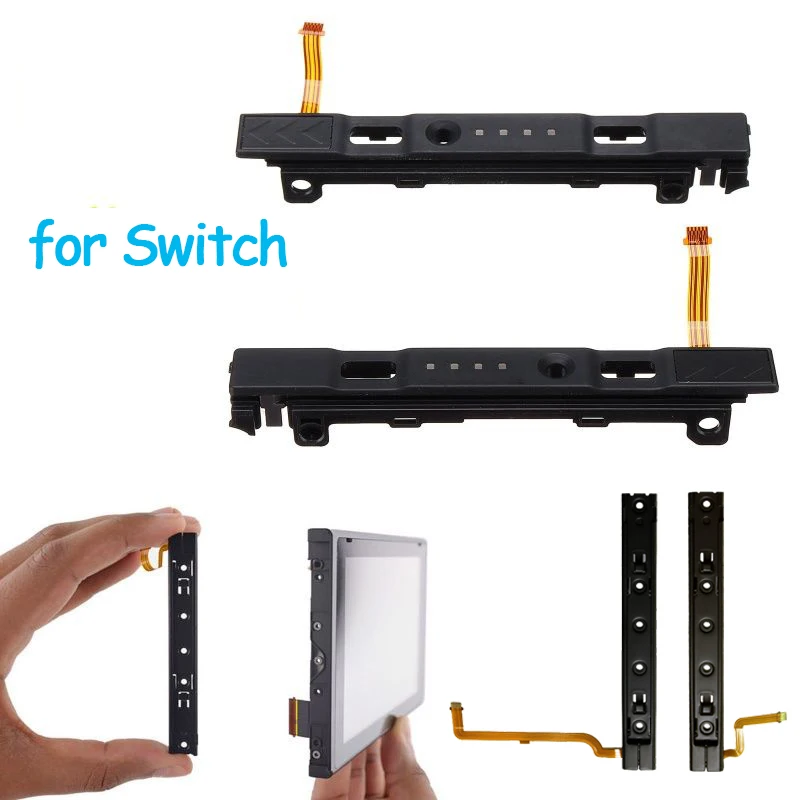 for Switch