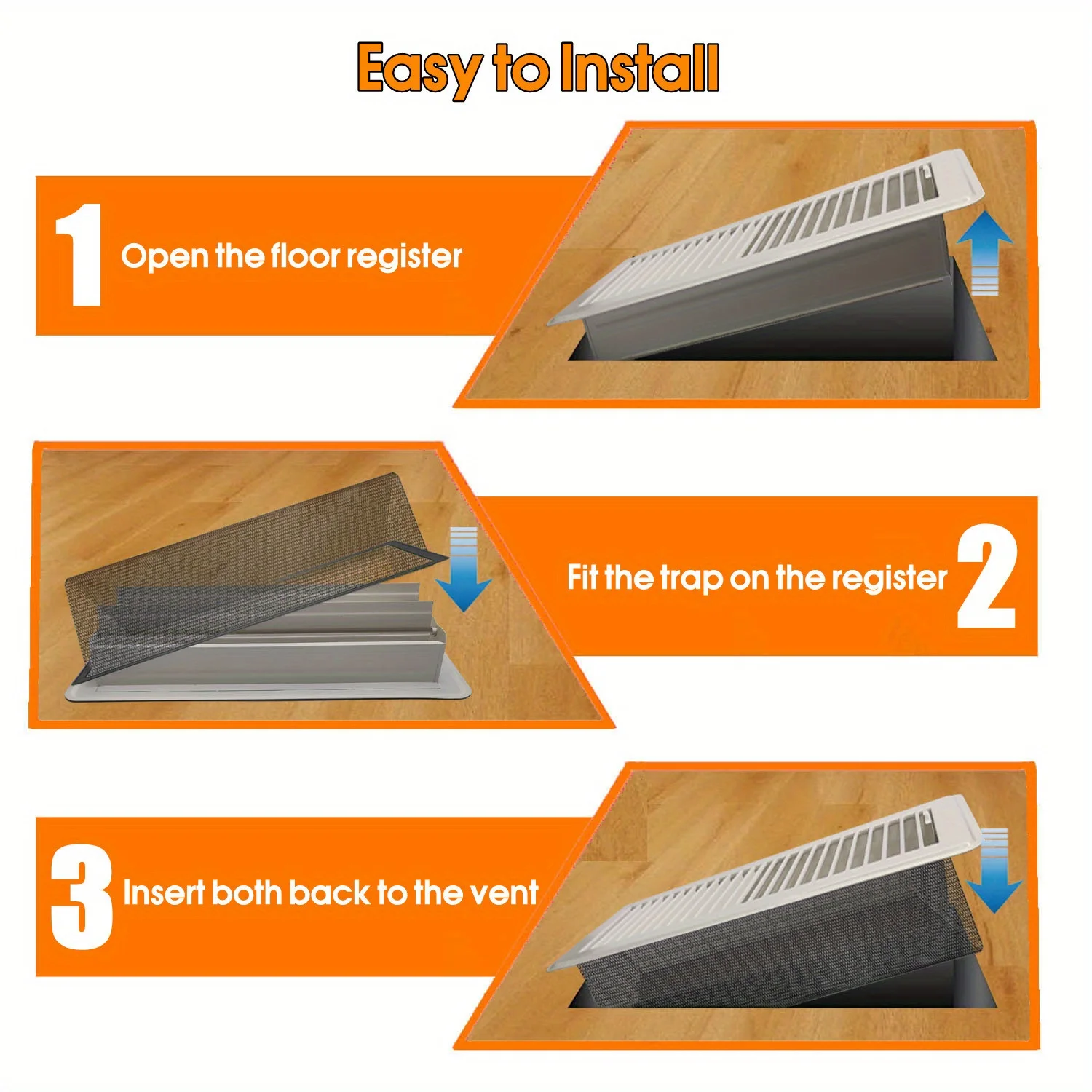 Easy to Install

1 Open the floor register

Fit the trap on the register 2

3 Insert both back to the vent