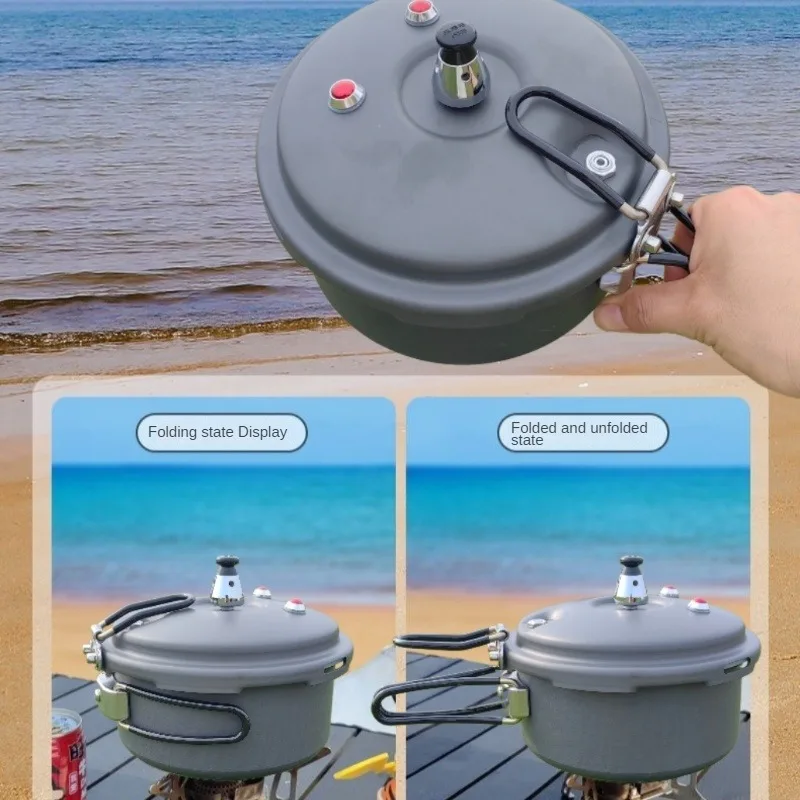 Folding state Display

Folded and unfolded state