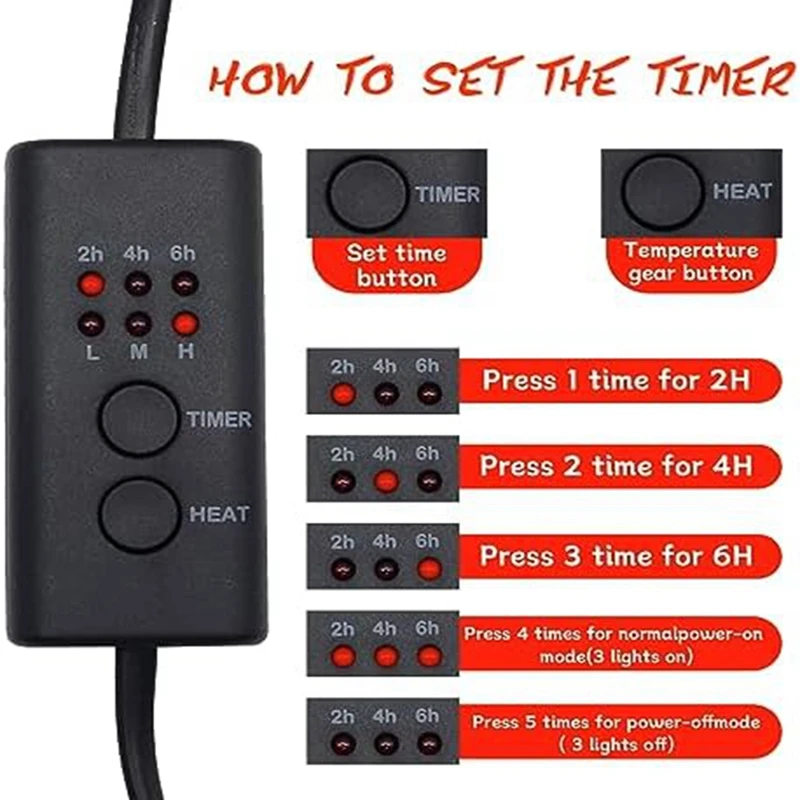 HOW TO SET THE TIMER

2h 4h 6h
L M H
TIMER
HEAT

TIMER
Set time button

HEAT
Temperature gear button

2h 4h 6h
Press 1 time for 2H

2h 4h 6h
Press 2 time for 4H

2h 4h 6h
Press 3 time for 6H

2h 4h 6h
Press 4 times for normalpower-on mode(3 lights on)

2h 4h 6h
Press 5 times for power-offmode ( 3 lights off)