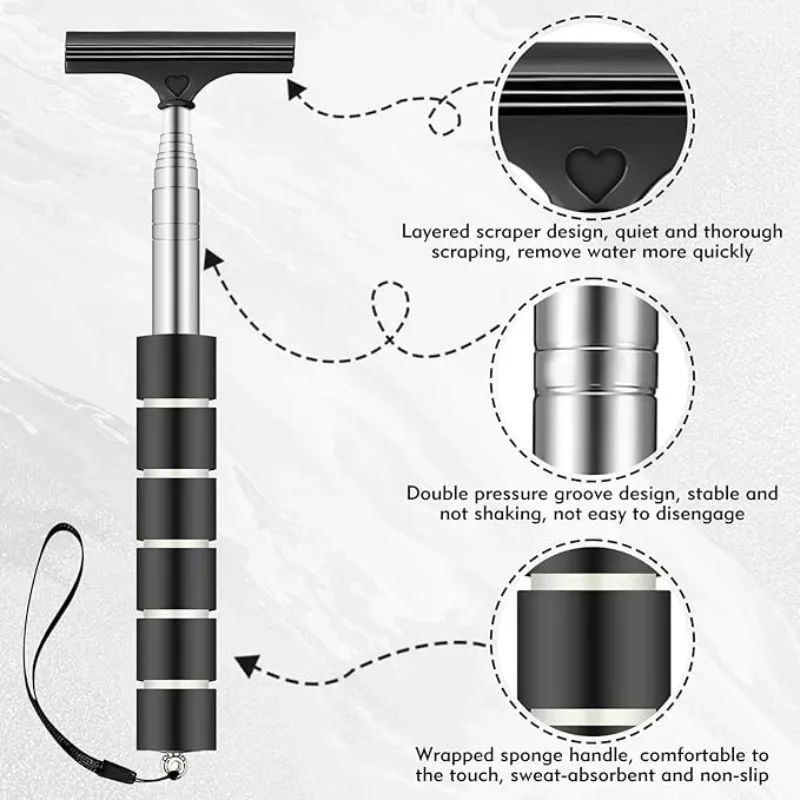 Layered scraper design, quiet and thorough scraping, remove water more quickly

Double pressure groove design, stable and not shaking, not easy to disengage

Wrapped sponge handle, comfortable to the touch, sweat-absorbent and non-slip