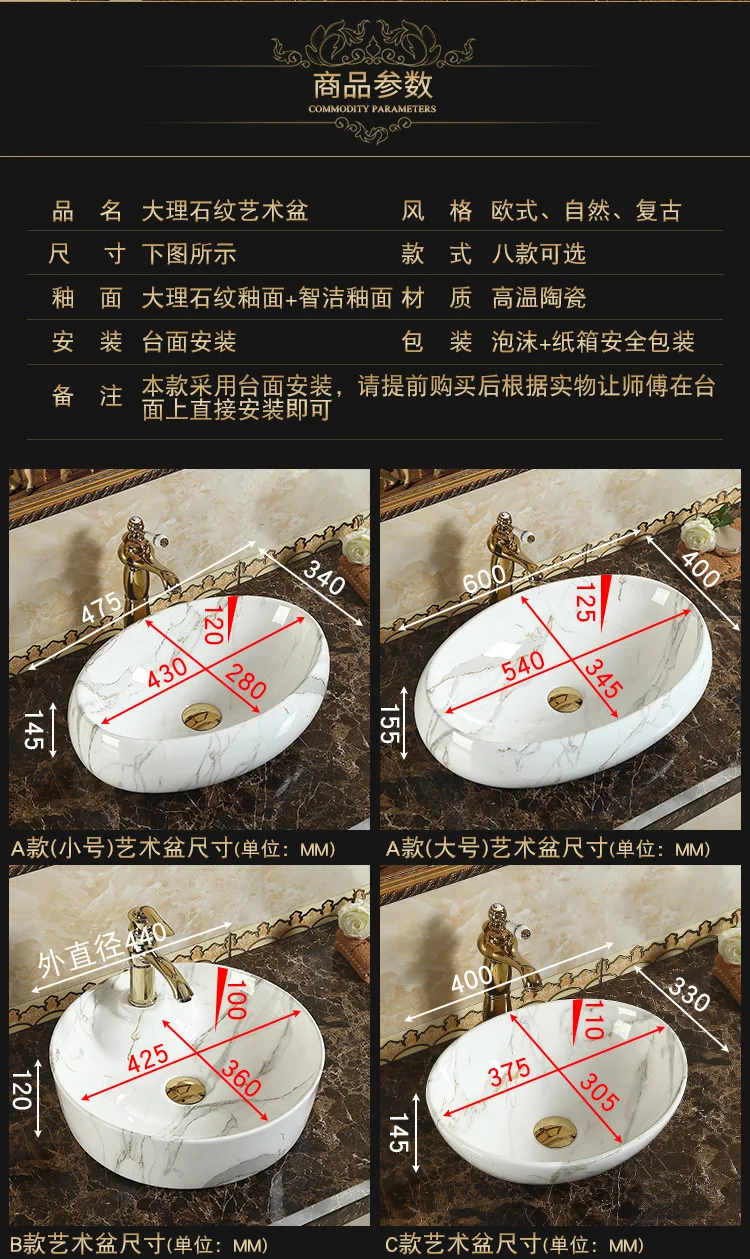 商品参数
COMMODITY PARAMETERS

| 品 名 | 大理石纹艺术盆 | 风 格 | 欧式、自然、复古 |
|---|---|---|---|
| 尺 寸 | 下图所示 | 款 式 | 八款可选 |
| 釉 面 | 大理石纹釉面+智洁釉面 | 材 质 | 高温陶瓷 |
| 安 装 | 台面安装 | 包 装 | 泡沫+纸箱安全包装 |
| 备 注 | 本款采用台面安装，请提前购买后根据实物让师傅在台面上直接安装即可 | | |

475
340
120
430
280
145
A款(小号)艺术盆尺寸(单位：MM)

600
400
125
540
345
155
A款(大号)艺术盆尺寸(单位：MM)

外直径440
100
425
360
120
B款艺术盆尺寸(单位：MM)

400
330
110
375
305
145
C款艺术盆尺寸(单位：MM)