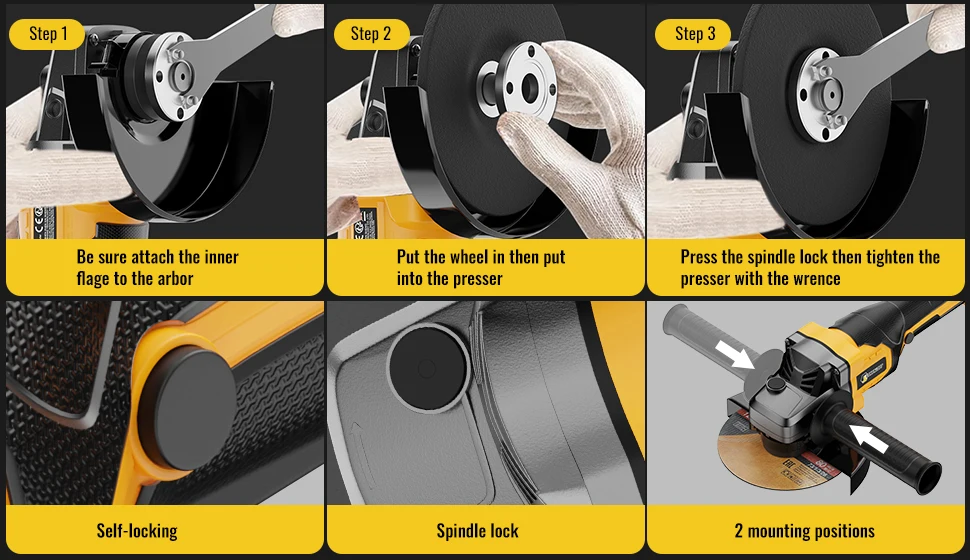 Step 1

Be sure attach the inner flage to the arbor

Step 2

Put the wheel in then put into the presser

Step 3

Press the spindle lock then tighten the presser with the wrence

Self-locking

Spindle lock

2 mounting positions