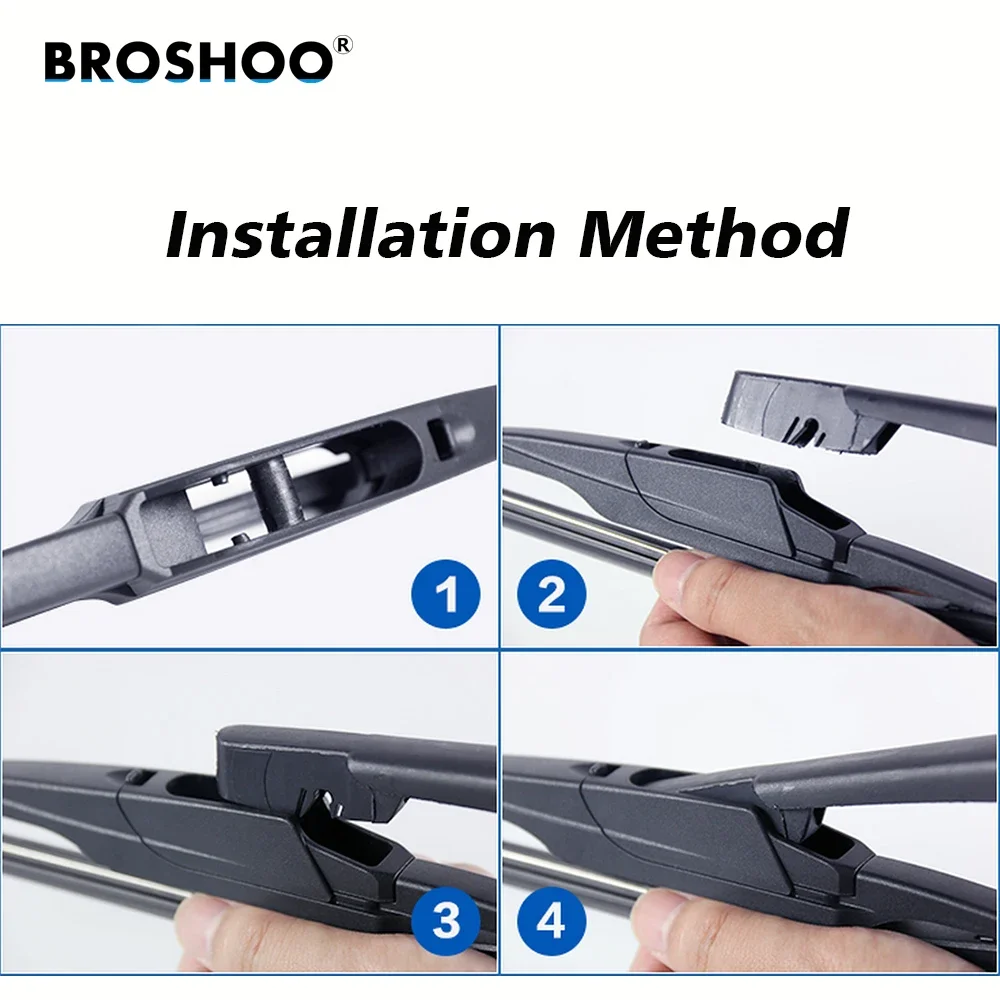 BROSHOO®

Installation Method

1

2

3

4