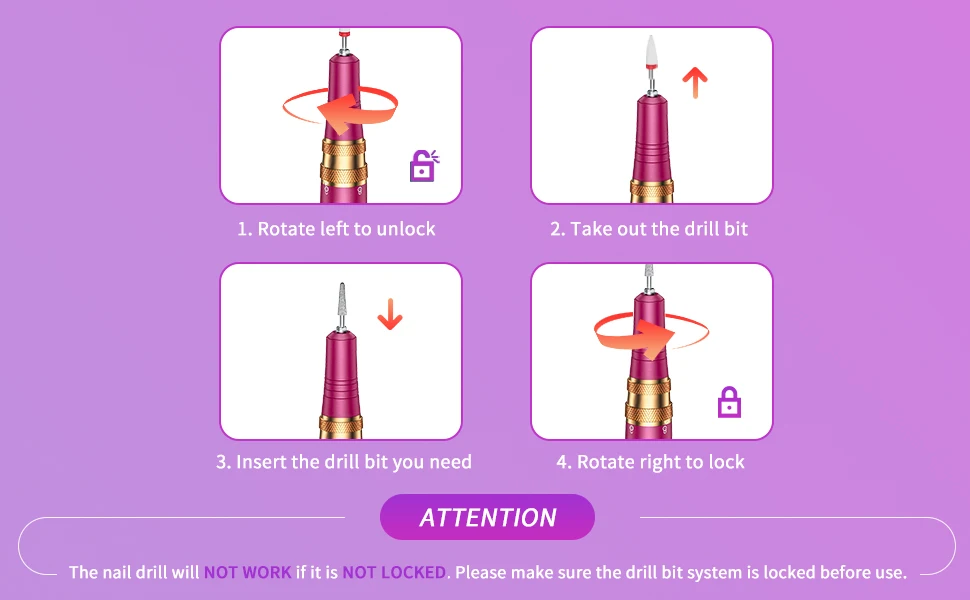 1. Rotate left to unlock

2. Take out the drill bit

3. Insert the drill bit you need

4. Rotate right to lock

ATTENTION

The nail drill will NOT WORK if it is NOT LOCKED. Please make sure the drill bit system is locked before use.