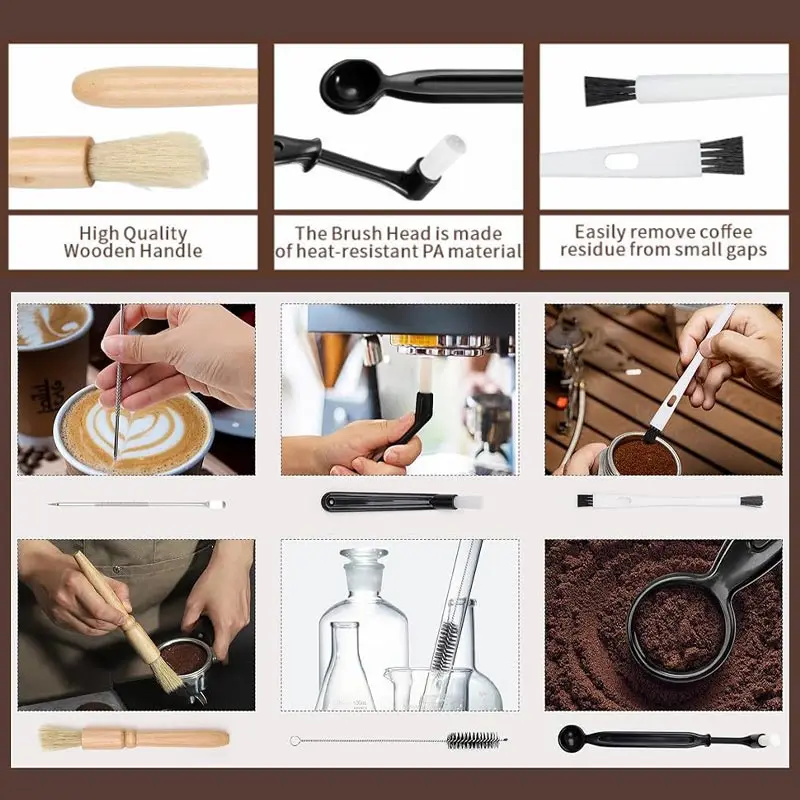 High Quality Wooden Handle

The Brush Head is made of heat-resistant PA material

Easily remove coffee residue from small gaps