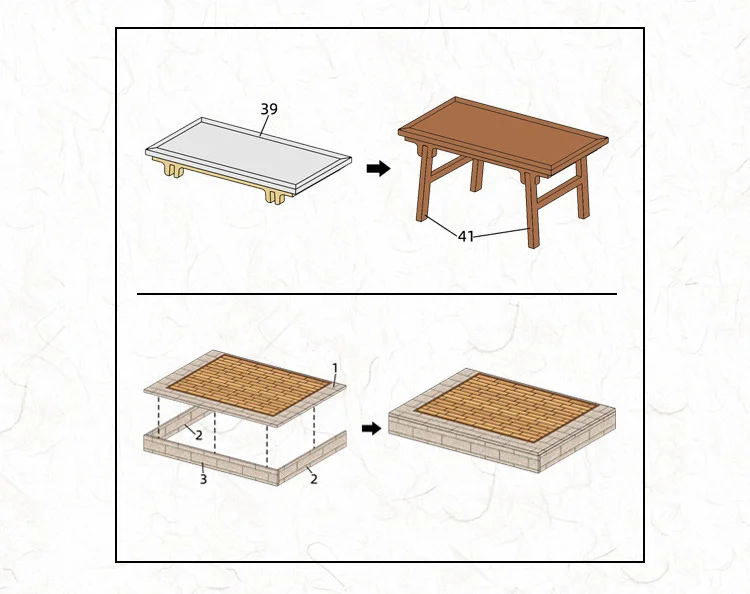 39

41

1

2

3

2