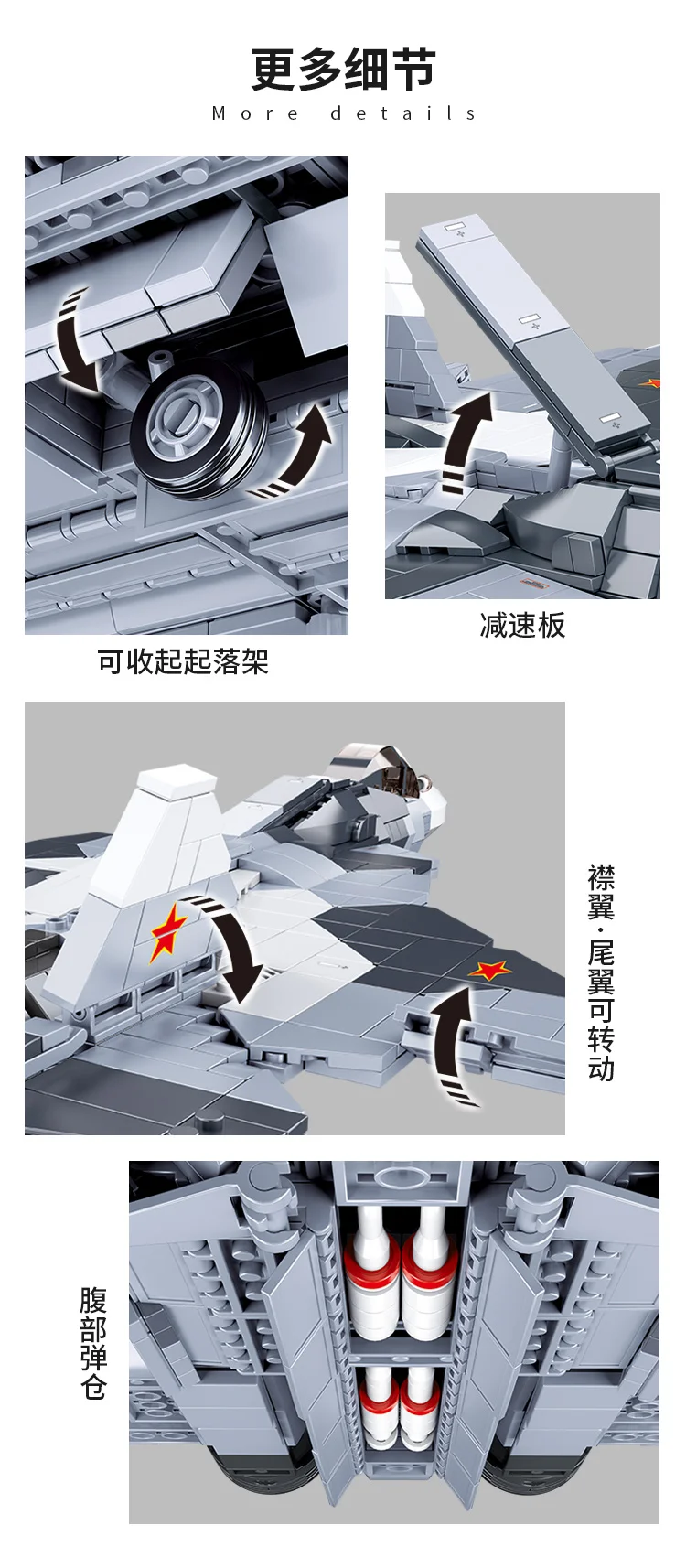 更多细节
More details

可收起起落架

减速板

襟翼·尾翼可转动

腹部弹仓