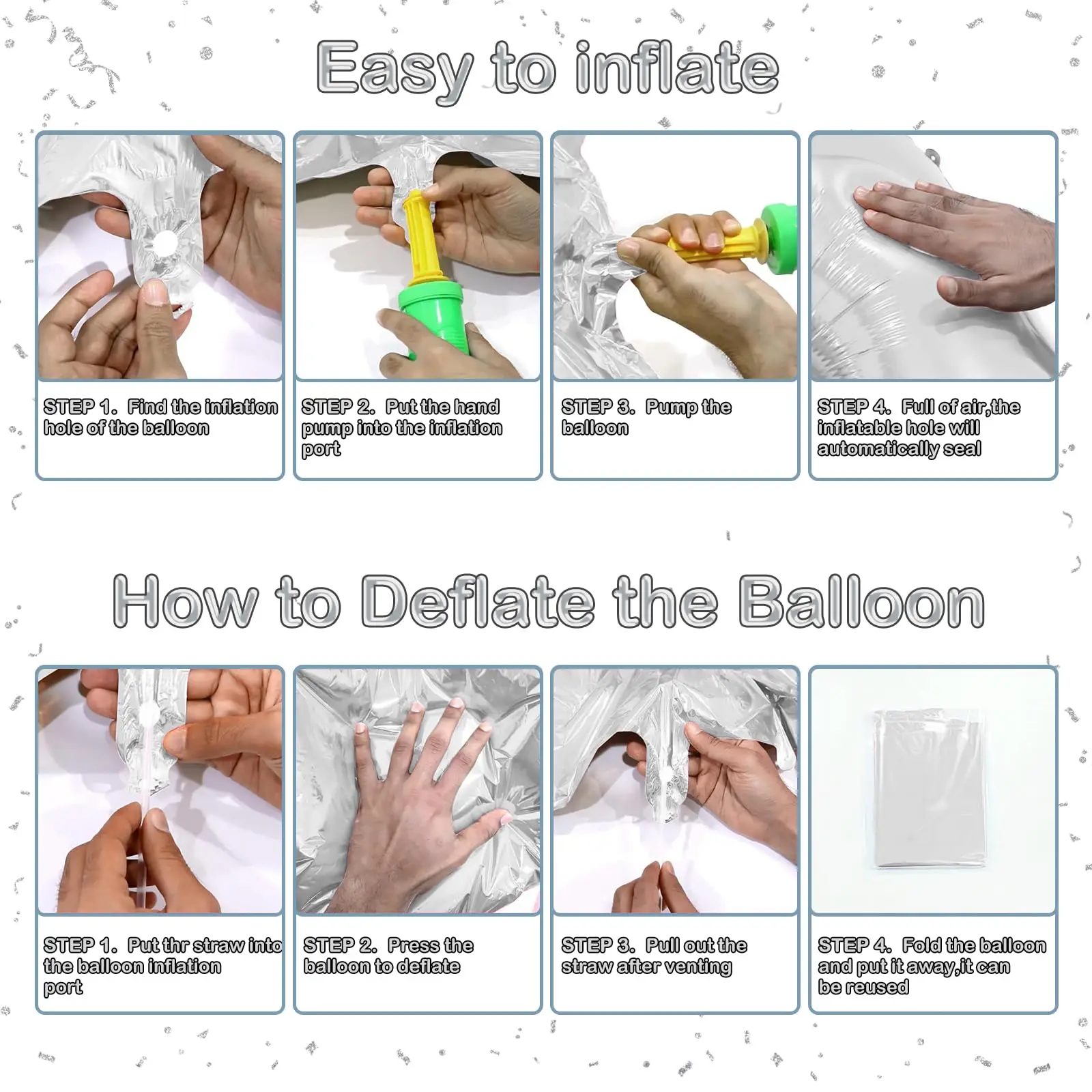 Easy to inflate

STEP 1. Find the inflation hole of the balloon

STEP 2. Put the hand pump into the inflation port

STEP 3. Pump the balloon

STEP 4. Full of air,the inflatable hole will automatically seal

How to Deflate the Balloon

STEP 1. Put thr straw into the balloon inflation port

STEP 2. Press the balloon to deflate

STEP 3. Pull out the straw after venting

STEP 4. Fold the balloon and put it away,it can be reused