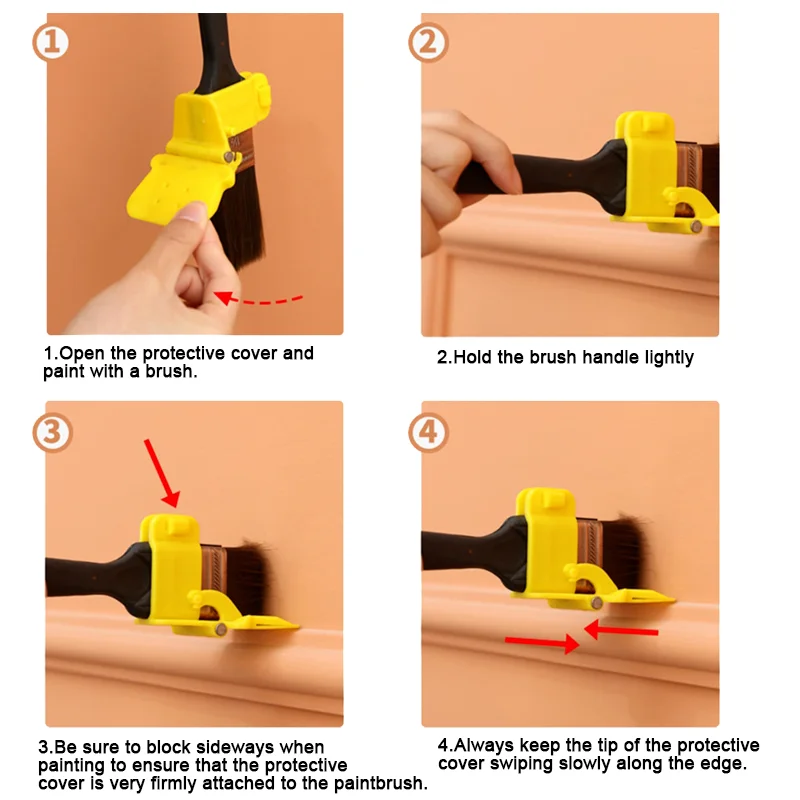 ①

1.Open the protective cover and paint with a brush.

②

2.Hold the brush handle lightly

③

3.Be sure to block sideways when painting to ensure that the protective cover is very firmly attached to the paintbrush.

④

4.Always keep the tip of the protective cover swiping slowly along the edge.