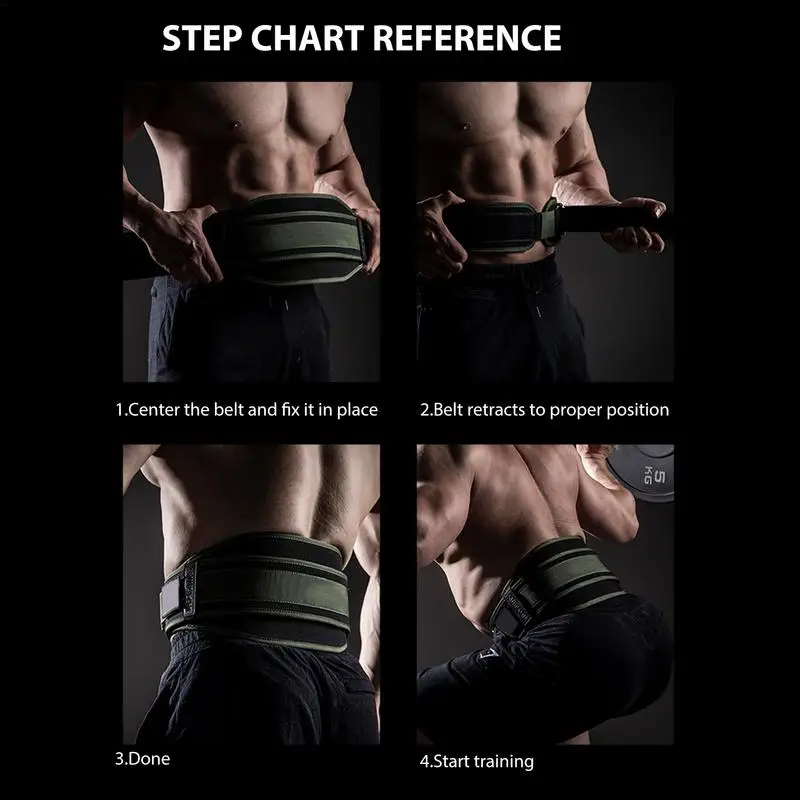 STEP CHART REFERENCE

1.Center the belt and fix it in place

2.Belt retracts to proper position

5
KG

3.Done

4.Start training