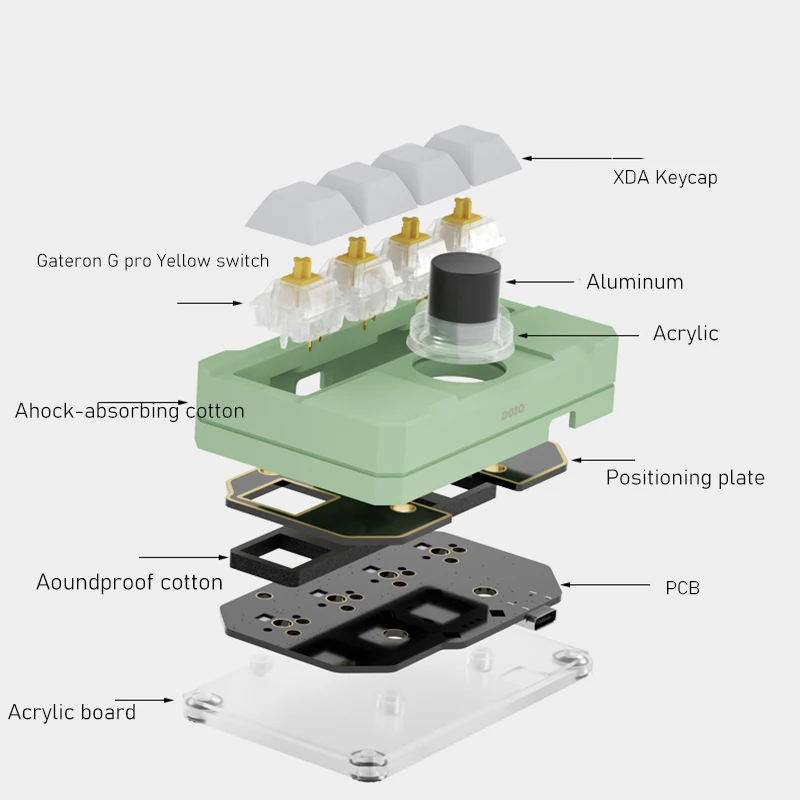 XDA Keycap

Gateron G pro Yellow switch

Aluminum

Acrylic

Ahock-absorbing cotton

DOSO

Positioning plate

Aoundproof cotton

PCB

Acrylic board