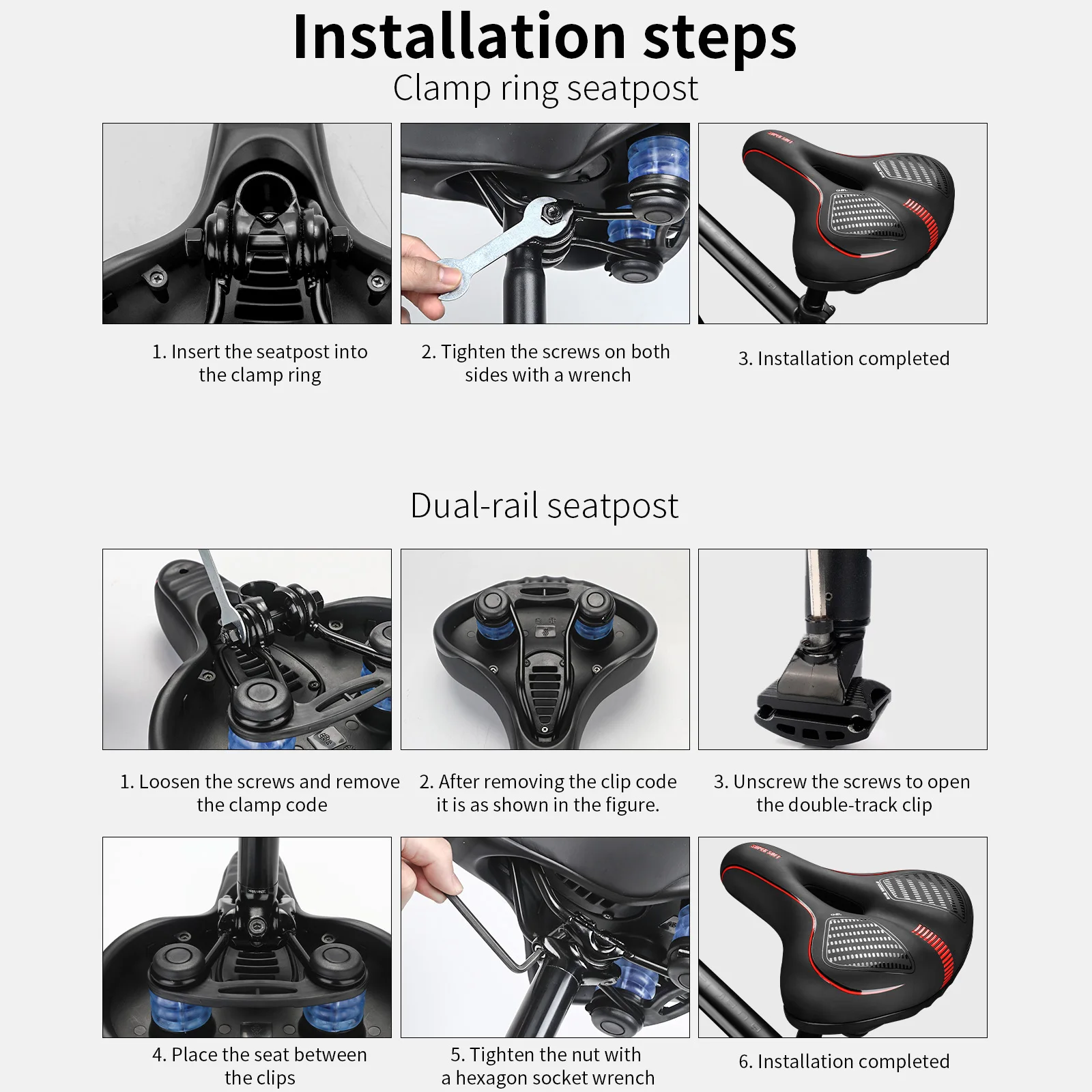 Installation steps
Clamp ring seatpost

1. Insert the seatpost into the clamp ring

2. Tighten the screws on both sides with a wrench

3. Installation completed

Dual-rail seatpost

1. Loosen the screws and remove the clamp code

2. After removing the clip code it is as shown in the figure.

3. Unscrew the screws to open the double-track clip

4. Place the seat between the clips

5. Tighten the nut with a hexagon socket wrench

6. Installation completed