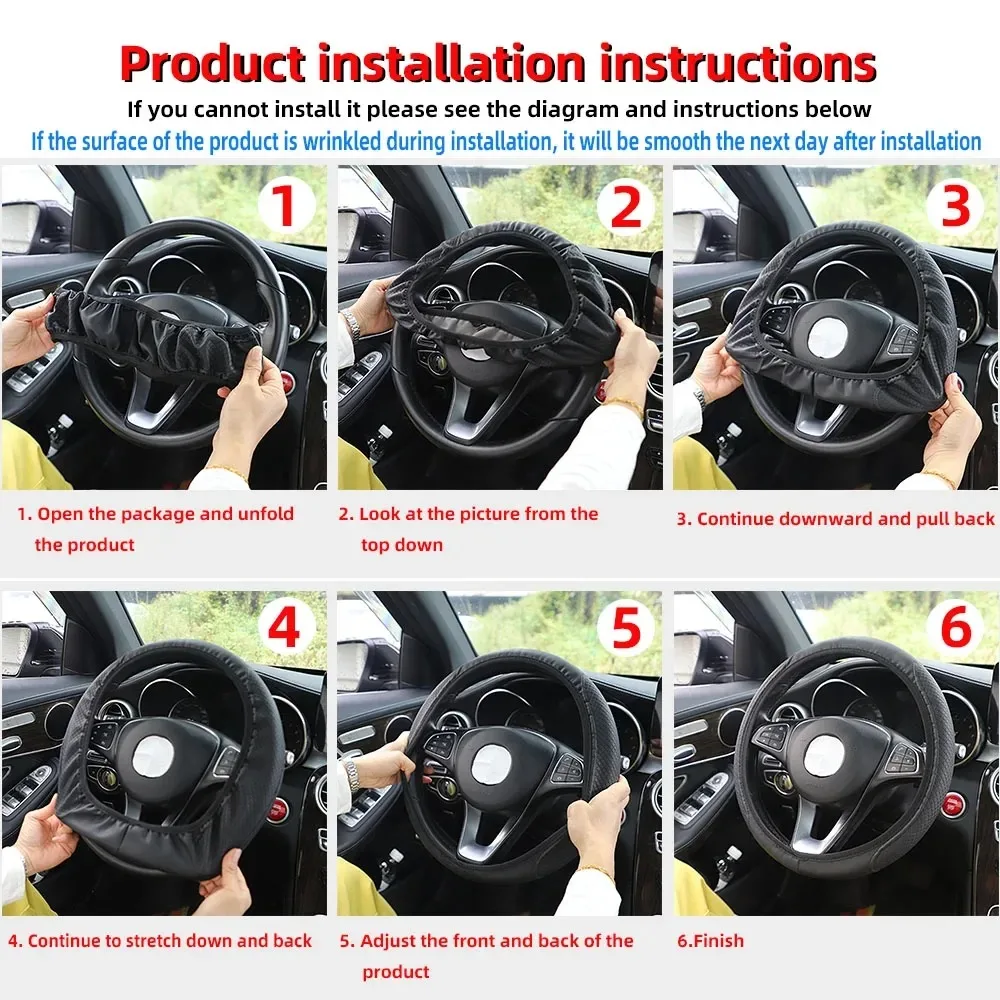 Product installation instructions

If you cannot install it please see the diagram and instructions below

If the surface of the product is wrinkled during installation, it will be smooth the next day after installation

1

2

3

1. Open the package and unfold the product

2. Look at the picture from the top down

3. Continue downward and pull back

4

5

6

4. Continue to stretch down and back

5. Adjust the front and back of the product

6.Finish