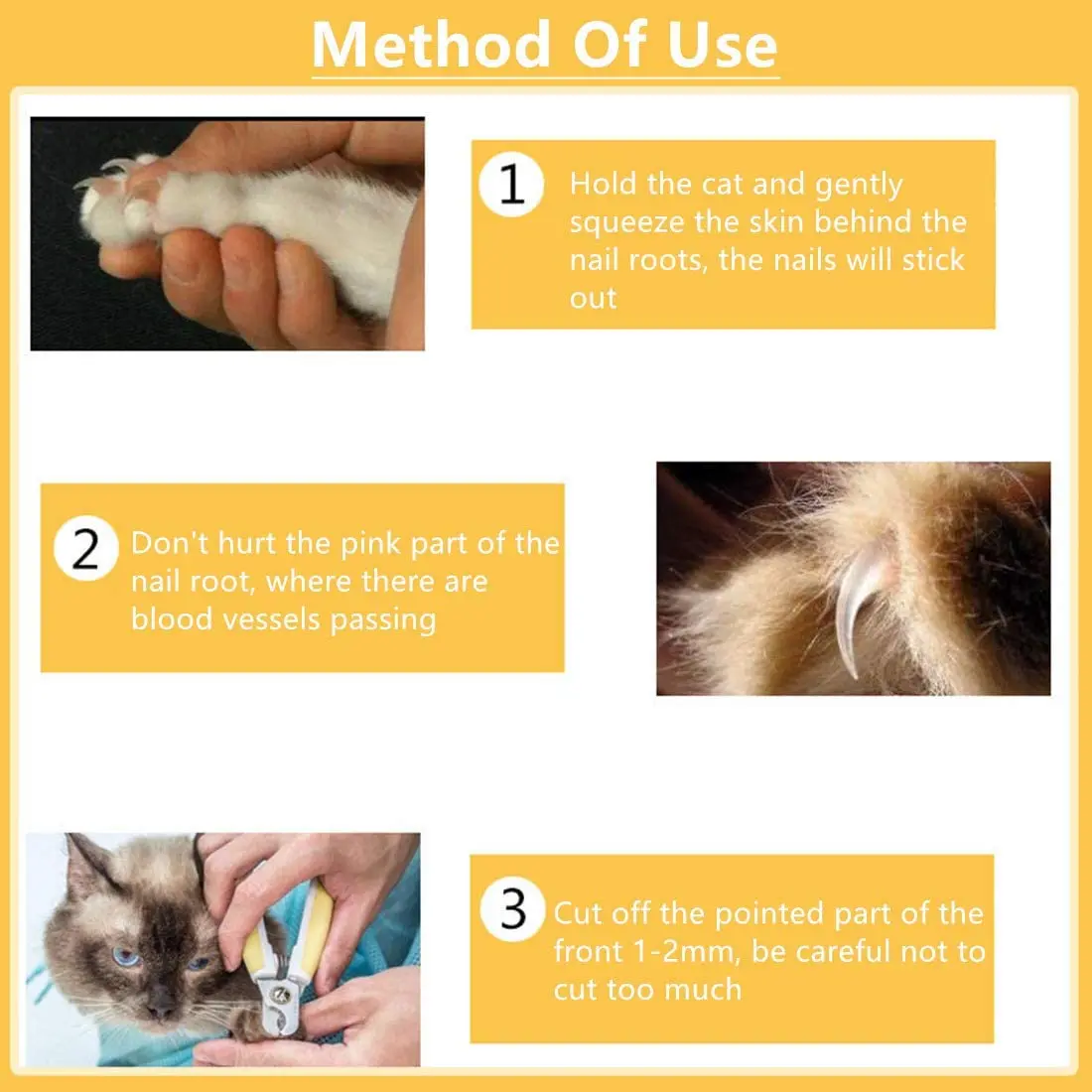 Method Of Use

1 Hold the cat and gently squeeze the skin behind the nail roots, the nails will stick out

2 Don't hurt the pink part of the nail root, where there are blood vessels passing

3 Cut off the pointed part of the front 1-2mm, be careful not to cut too much