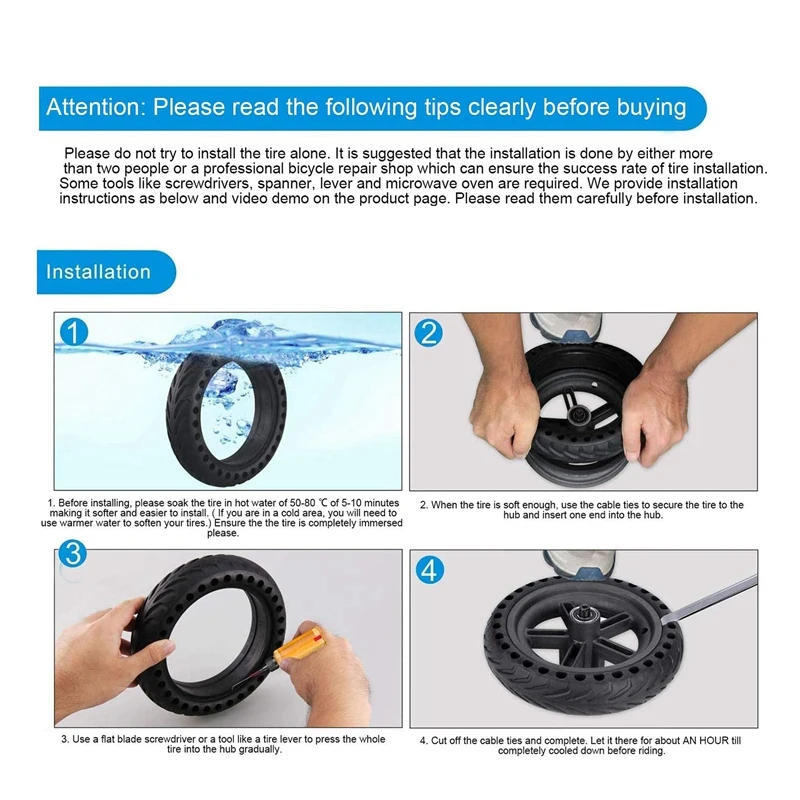 Attention: Please read the following tips clearly before buying

Please do not try to install the tire alone. It is suggested that the installation is done by either more than two people or a professional bicycle repair shop which can ensure the success rate of tire installation. Some tools like screwdrivers, spanner, lever and microwave oven are required. We provide installation instructions as below and video demo on the product page. Please read them carefully before installation.

Installation

1

1. Before installing, please soak the tire in hot water of 50-80 ℃ of 5-10 minutes making it softer and easier to install. ( If you are in a cold area, you will need to use warmer water to soften your tires.) Ensure the the tire is completely immersed please.

2

2. When the tire is soft enough, use the cable ties to secure the tire to the hub and insert one end into the hub.

3

3. Use a flat blade screwdriver or a tool like a tire lever to press the whole tire into the hub gradually.

4

4. Cut off the cable ties and complete. Let it there for about AN HOUR till completely cooled down before riding.