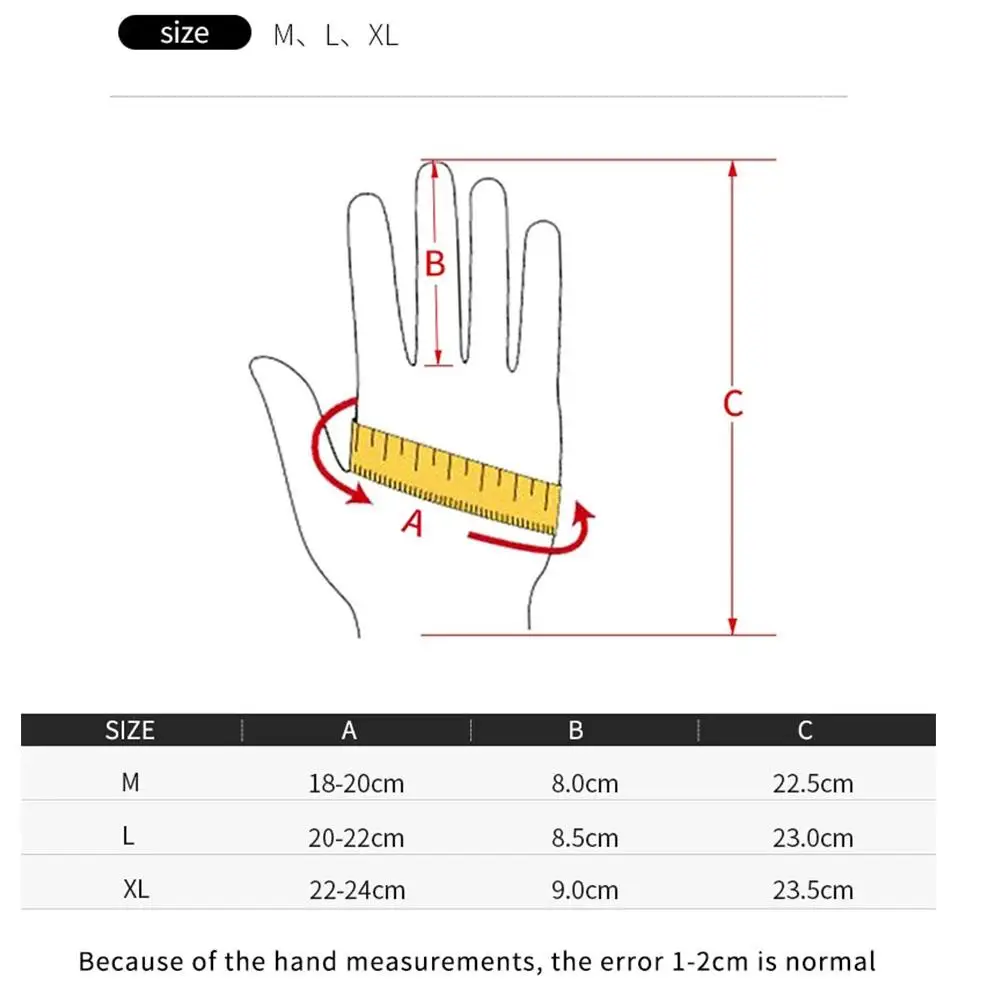 size M、L、XL

B

C

A

| SIZE | A | B | C |
|---|---|---|---|
| M | 18-20cm | 8.0cm | 22.5cm |
| L | 20-22cm | 8.5cm | 23.0cm |
| XL | 22-24cm | 9.0cm | 23.5cm |

Because of the hand measurements, the error 1-2cm is normal