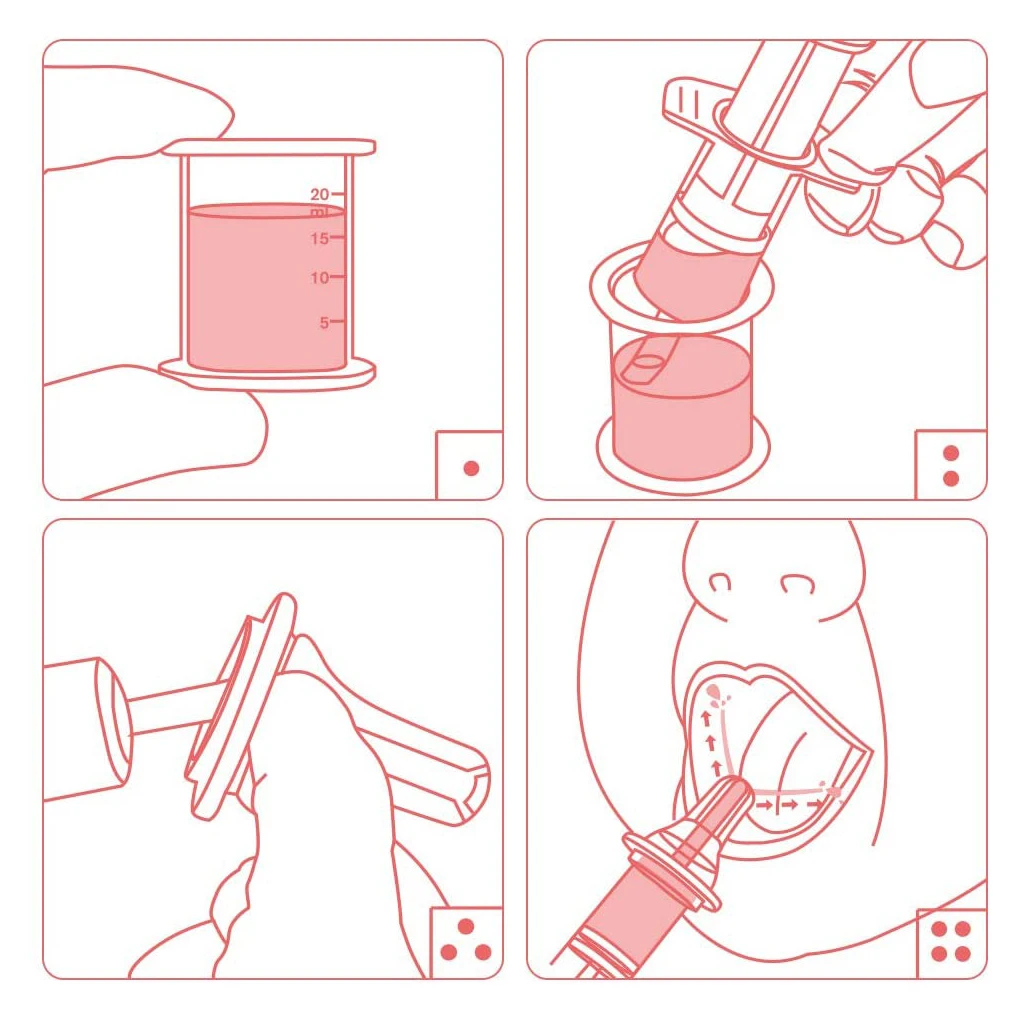 20
ml
15
10
5