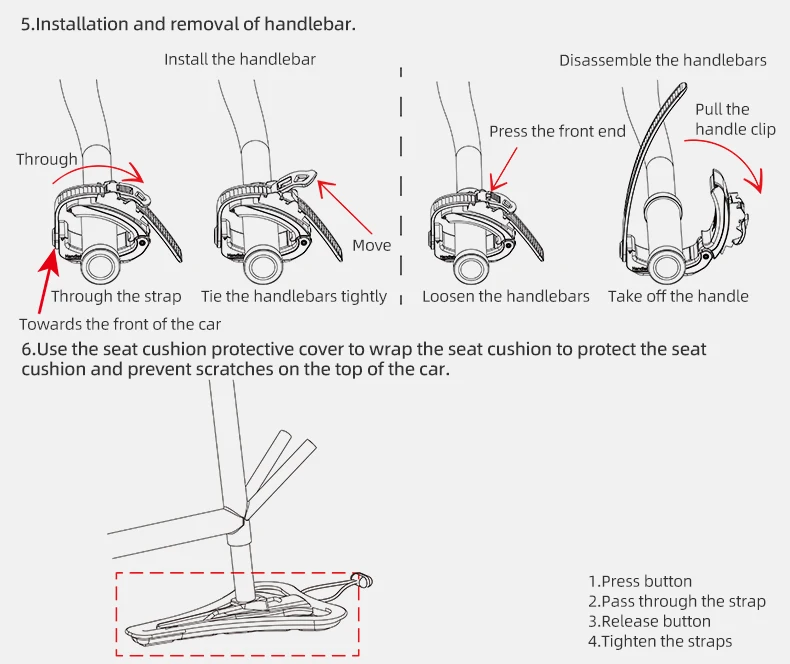 5.Installation and removal of handlebar.

Install the handlebar

Through

Move

Through the strap

Tie the handlebars tightly

Towards the front of the car

Disassemble the handlebars

Press the front end

Pull the handle clip

Loosen the handlebars

Take off the handle

6.Use the seat cushion protective cover to wrap the seat cushion to protect the seat cushion and prevent scratches on the top of the car.

1.Press button
2.Pass through the strap
3.Release button
4.Tighten the straps