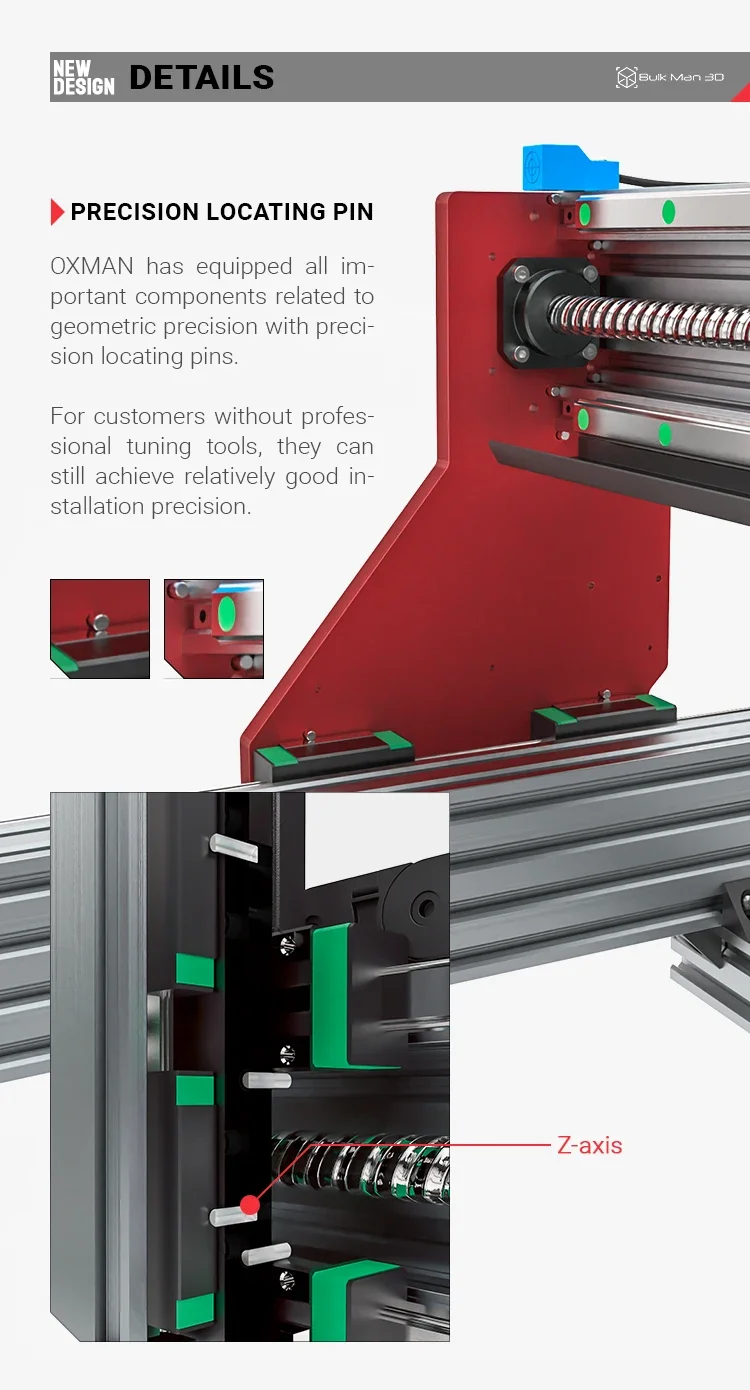 NEW DESIGN DETAILS

Bulk Man 3D

PRECISION LOCATING PIN

OXMAN has equipped all important components related to geometric precision with precision locating pins.

For customers without professional tuning tools, they can still achieve relatively good installation precision.

Z-axis