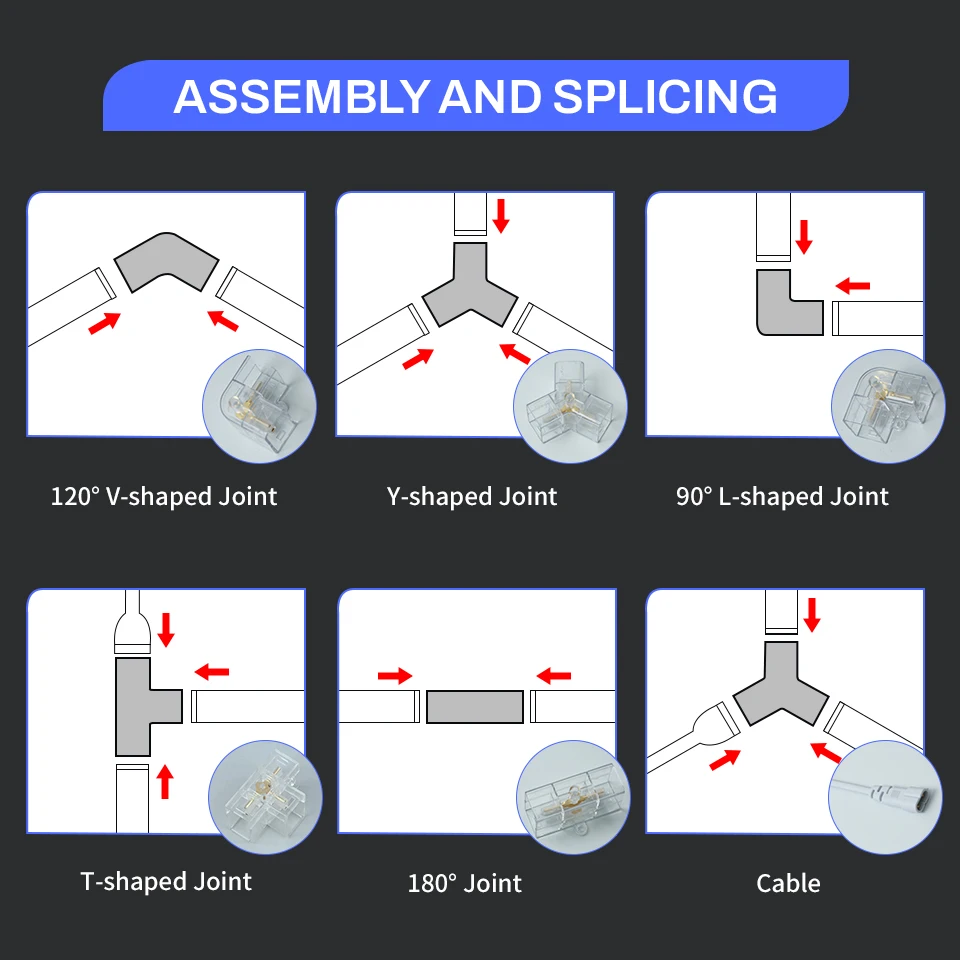 ASSEMBLY AND SPLICING

120° V-shaped Joint

Y-shaped Joint

90° L-shaped Joint

T-shaped Joint

180° Joint

Cable