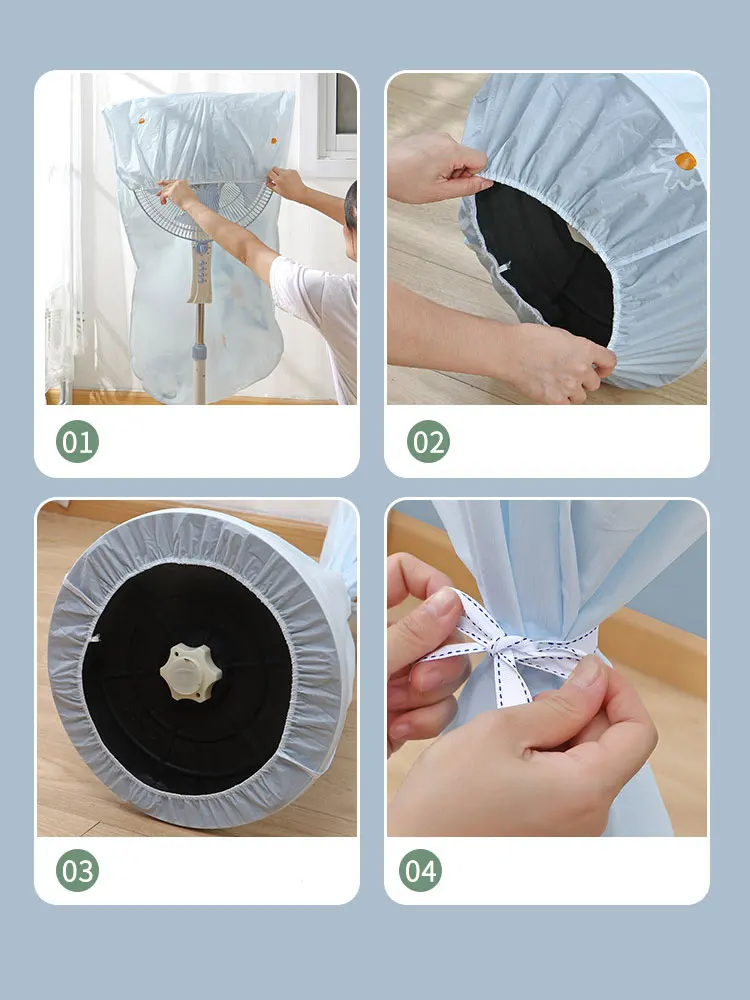 01

02

03

04